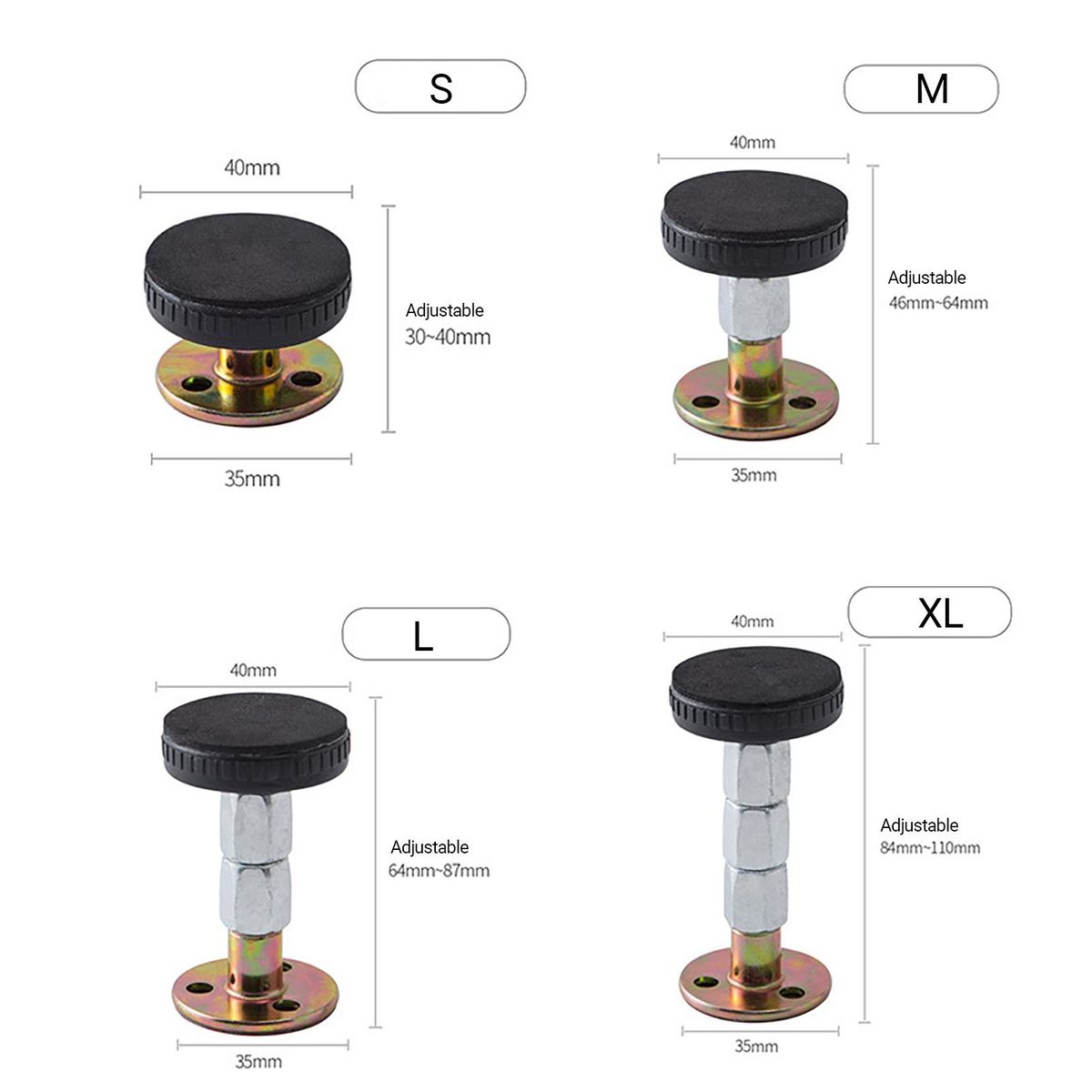 S

40mm

Adjustable
30~40mm

35mm

M

40mm

Adjustable
46mm~64mm

35mm

L

40mm

Adjustable
64mm~87mm

35mm

XL

40mm

Adjustable
84mm~110mm

35mm