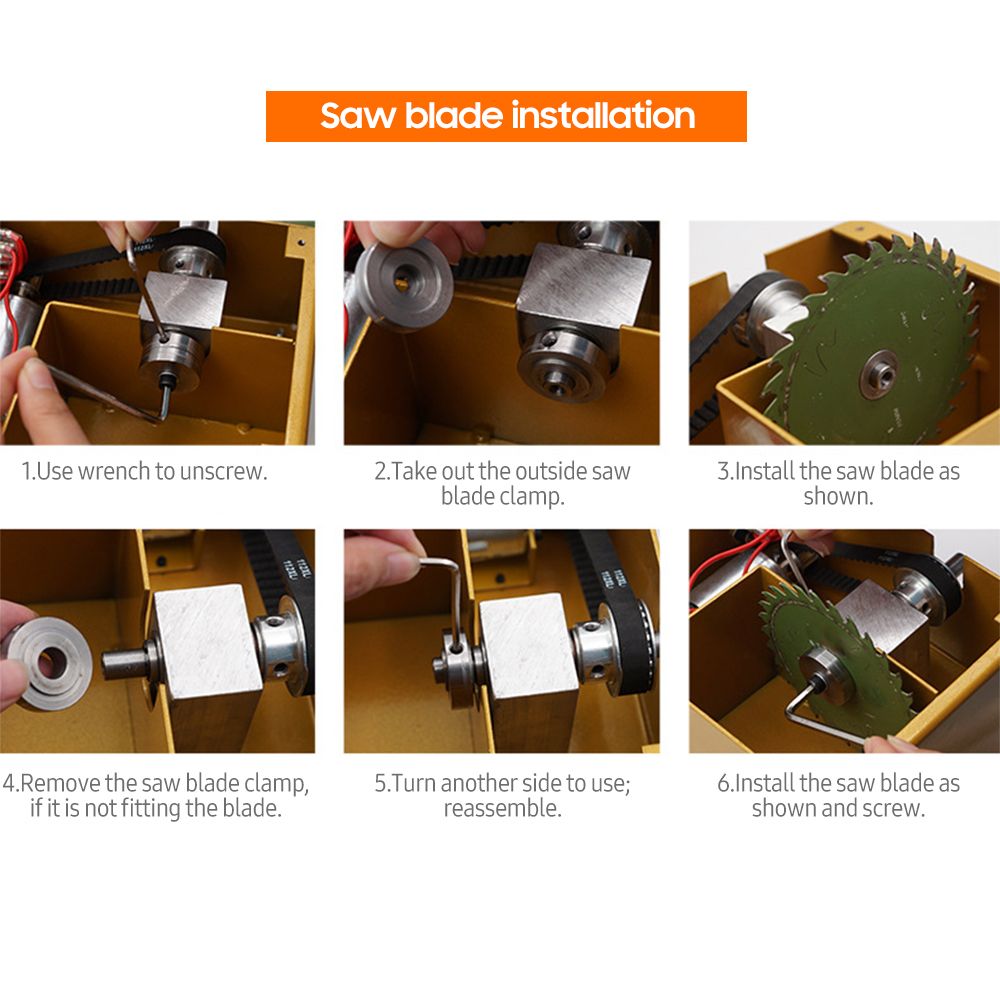 Saw blade installation

1.Use wrench to unscrew.

2.Take out the outside saw blade clamp.

3.Install the saw blade as shown.

4.Remove the saw blade clamp, if it is not fitting the blade.

5.Turn another side to use; reassemble.

6.Install the saw blade as shown and screw.