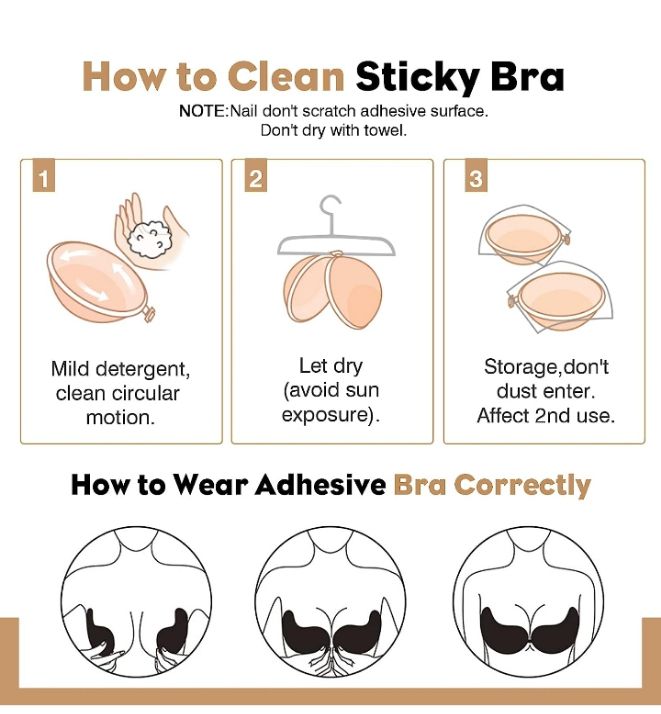 How to Clean Sticky Bra

NOTE:Nail don't scratch adhesive surface.
Don't dry with towel.

1

Mild detergent, clean circular motion.

2

Let dry (avoid sun exposure).

3

Storage,don't dust enter. Affect 2nd use.

How to Wear Adhesive Bra Correctly