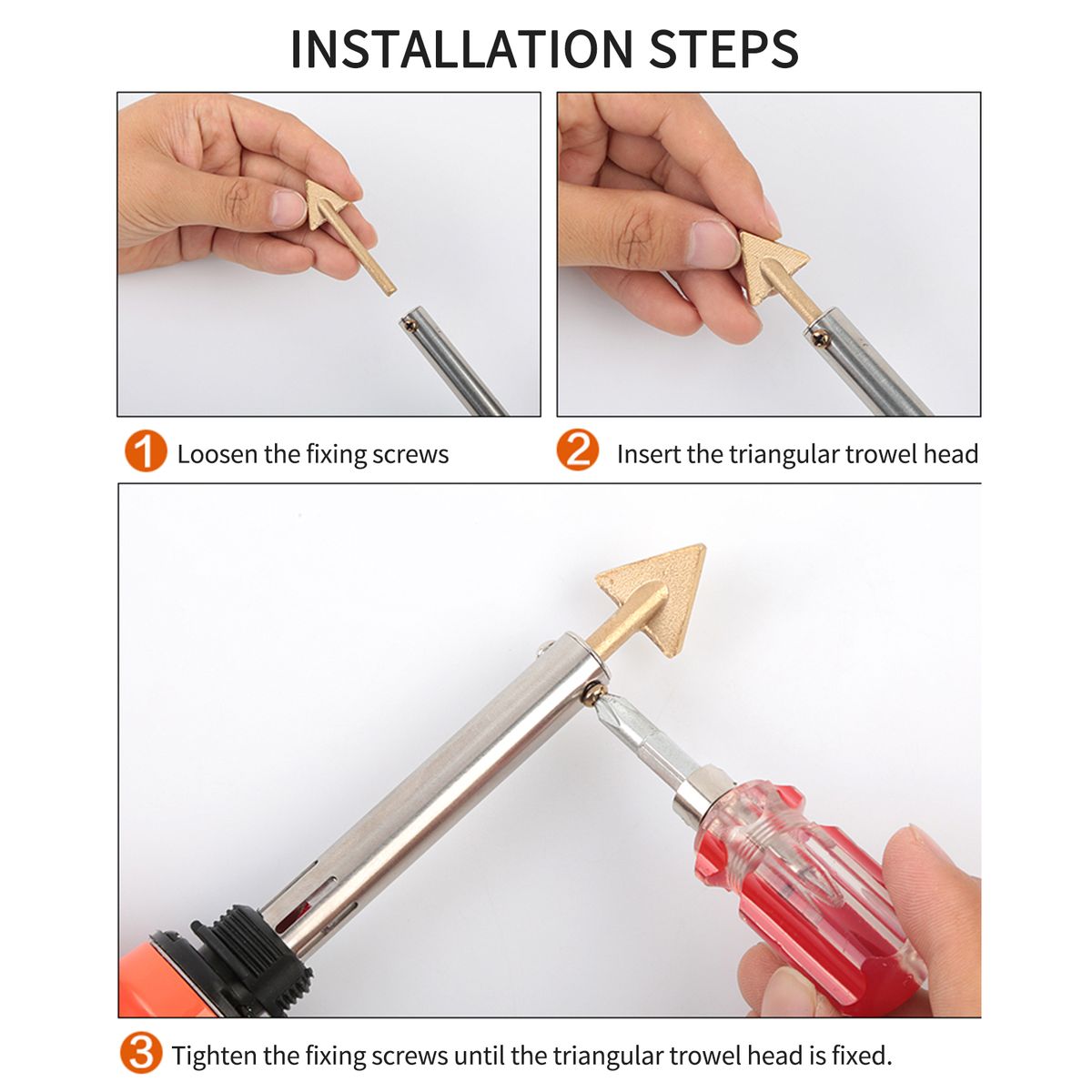 INSTALLATION STEPS

1 Loosen the fixing screws

2 Insert the triangular trowel head

3 Tighten the fixing screws until the triangular trowel head is fixed.