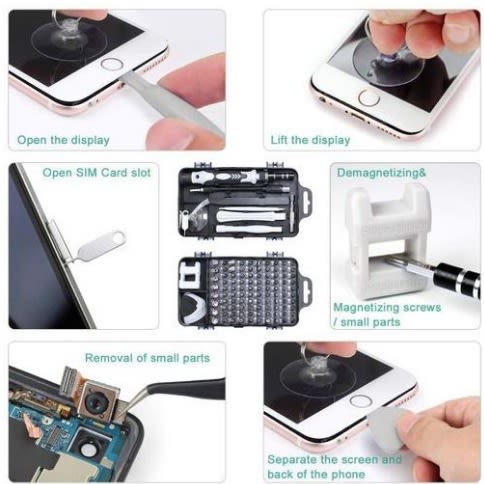 Open the display

Lift the display

Open SIM Card slot

Demagnetizing&

Magnetizing screws / small parts

Removal of small parts

Separate the screen and back of the phone