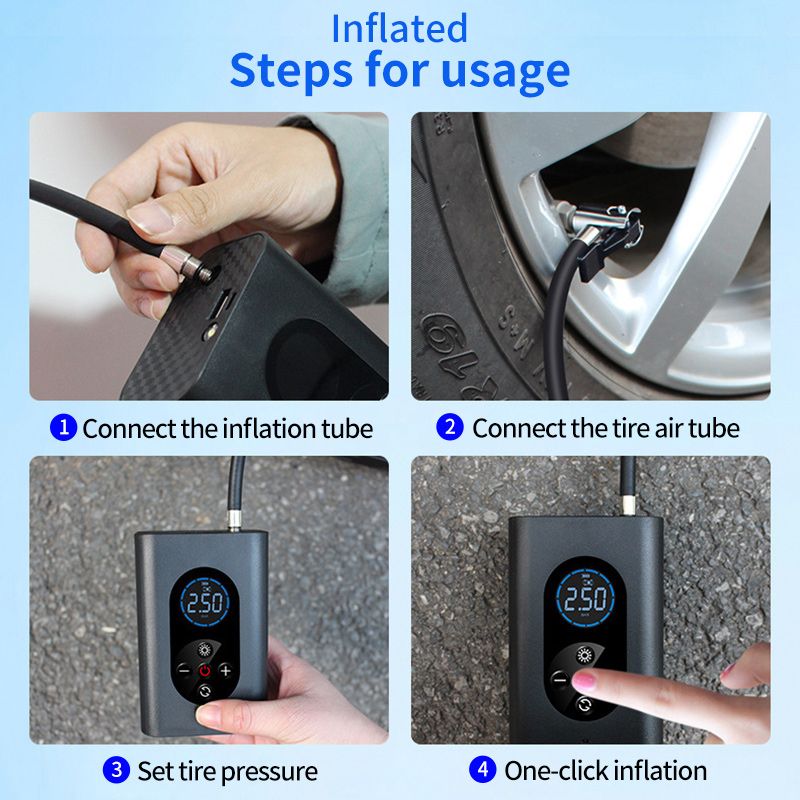 Inflated
Steps for usage

1 Connect the inflation tube

2 Connect the tire air tube

2.50

3 Set tire pressure

2.50

4 One-click inflation