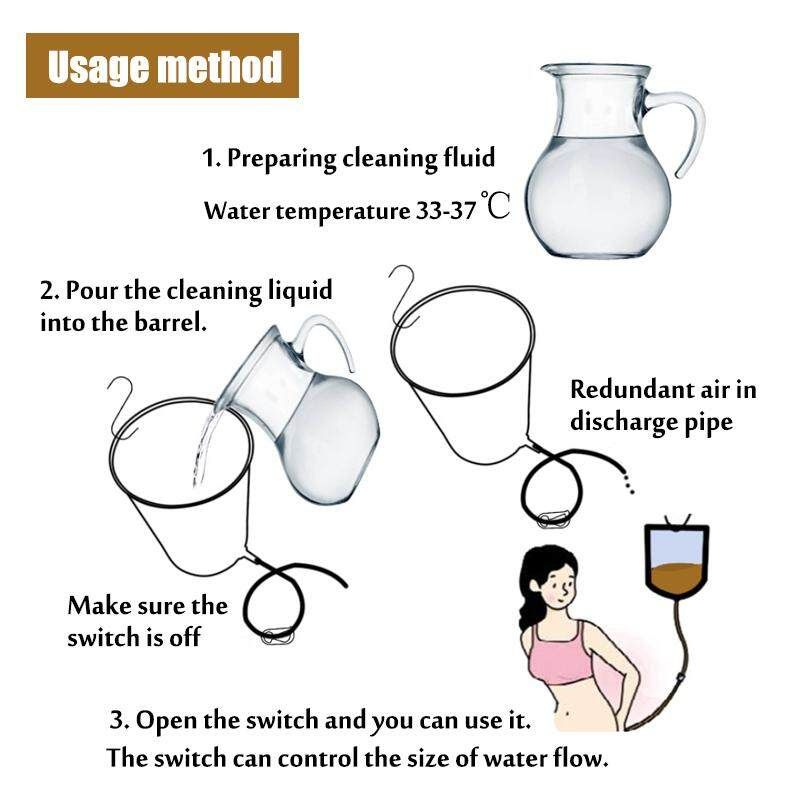 Usage method

1. Preparing cleaning fluid

Water temperature 33-37 ℃

2. Pour the cleaning liquid into the barrel.

Redundant air in discharge pipe

Make sure the switch is off

3. Open the switch and you can use it.

The switch can control the size of water flow.