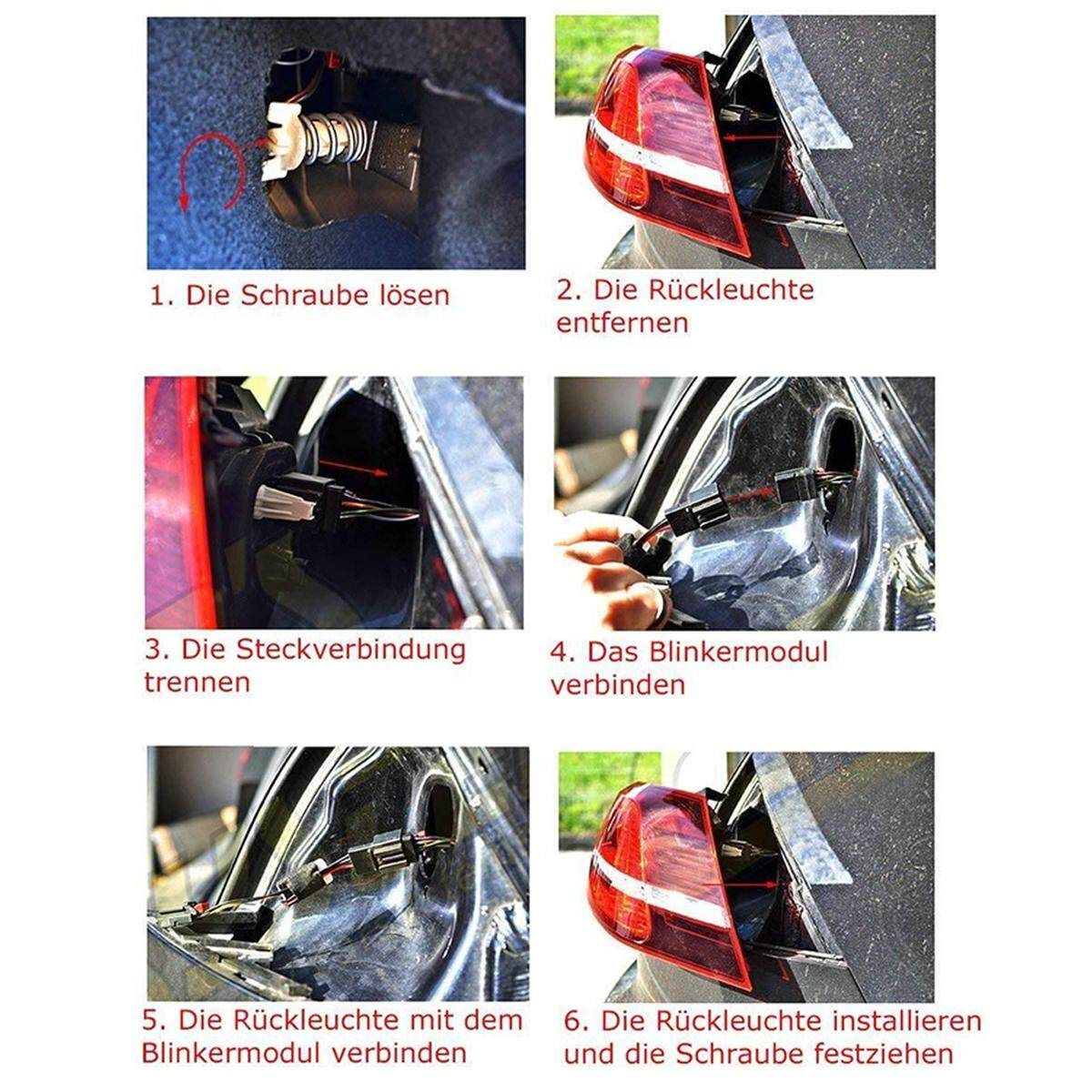 1. Die Schraube lösen

2. Die Rückleuchte entfernen

3. Die Steckverbindung trennen

4. Das Blinkermodul verbinden

5. Die Rückleuchte mit dem Blinkermodul verbinden

6. Die Rückleuchte installieren und die Schraube festziehen