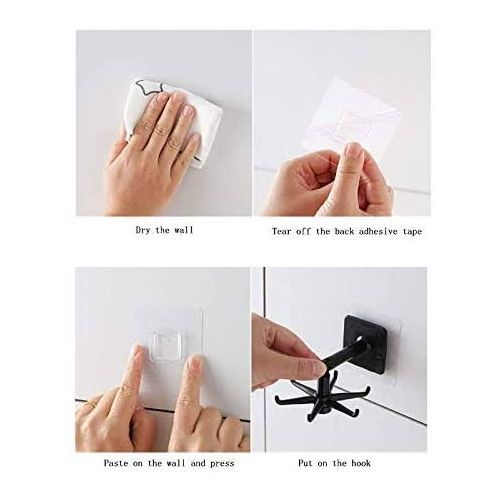 Dry the wall

Tear off the back adhesive tape

Paste on the wall and press

Put on the hook