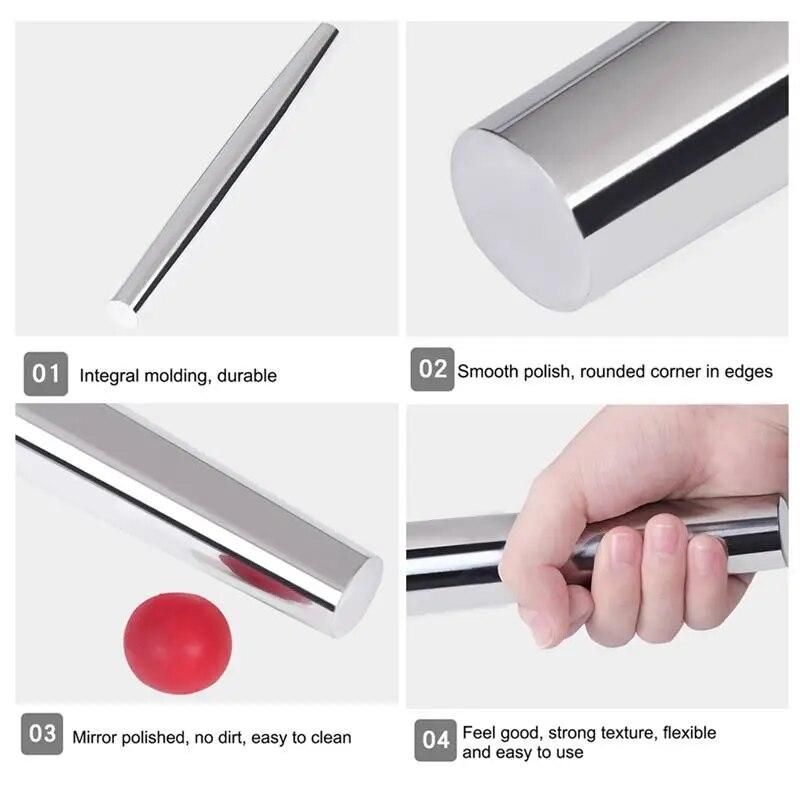 01 Integral molding, durable

02 Smooth polish, rounded corner in edges

03 Mirror polished, no dirt, easy to clean

04 Feel good, strong texture, flexible and easy to use