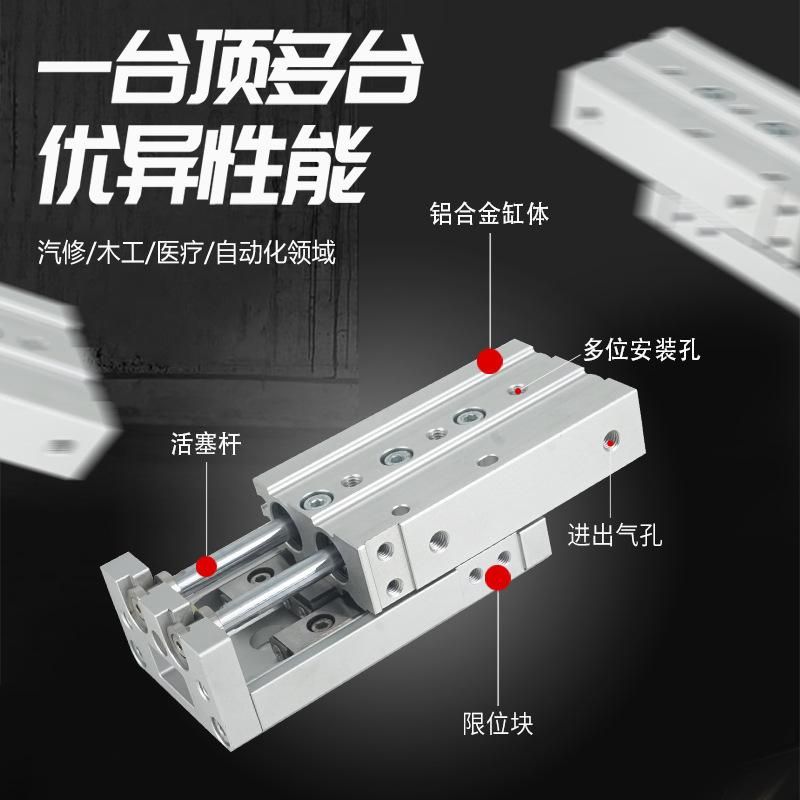 一台顶多台
优异性能

汽修/木工/医疗/自动化领域

铝合金缸体

多位安装孔

活塞杆

进出气孔

限位块