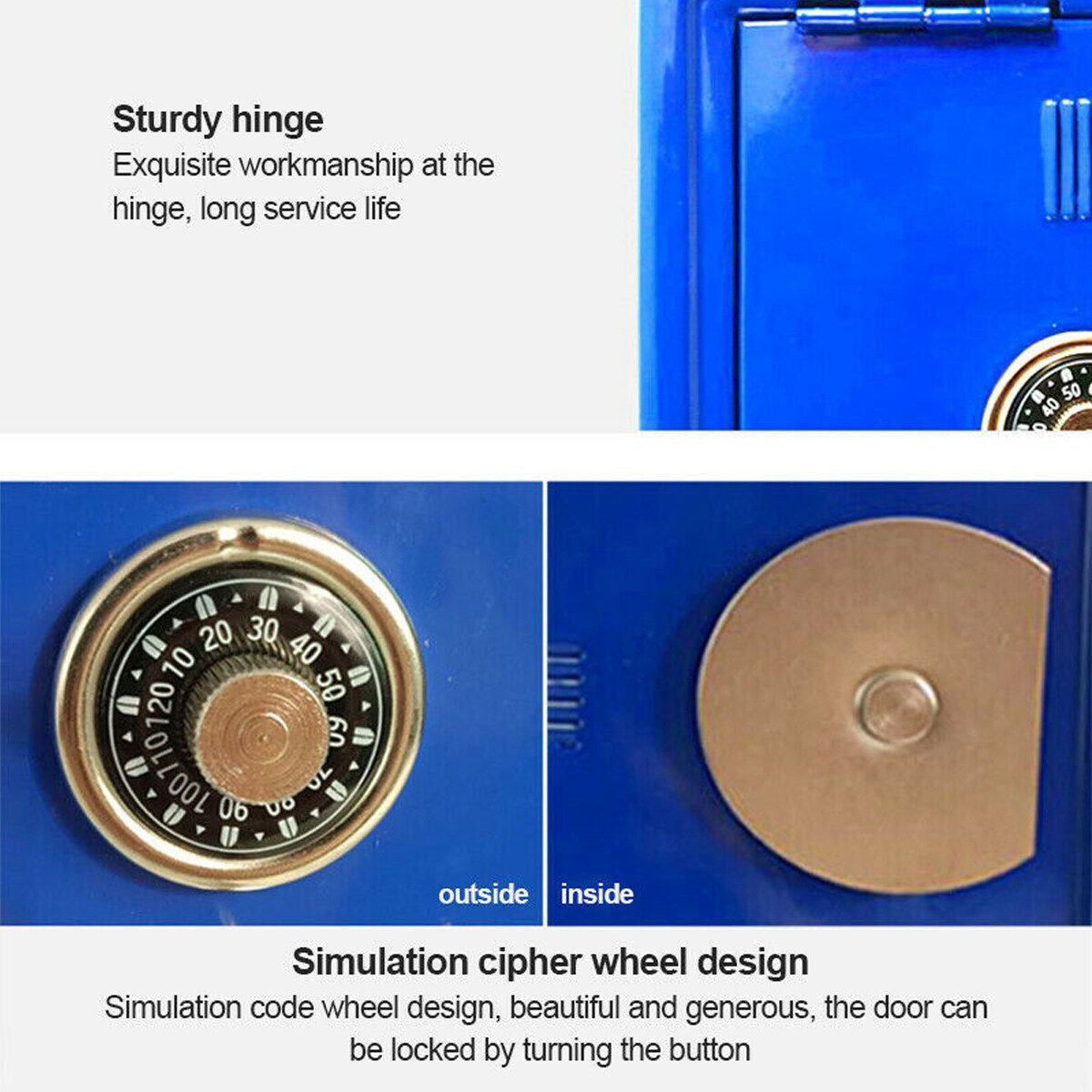 Sturdy hinge
Exquisite workmanship at the hinge, long service life

40 50

10 20 30 40 50 60 70 80 90 100 110 120

outside

inside

Simulation cipher wheel design
Simulation code wheel design, beautiful and generous, the door can be locked by turning the button