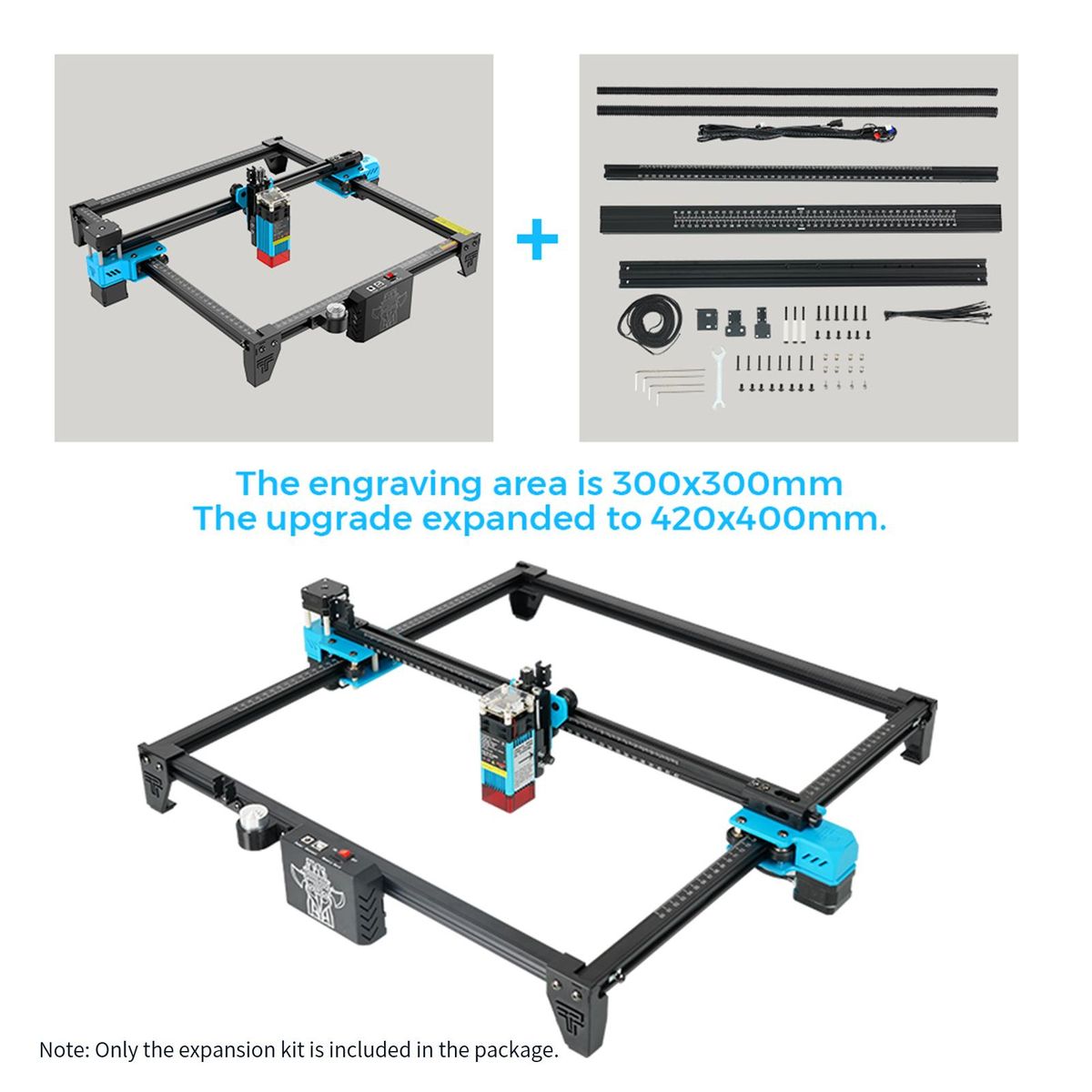 +

The engraving area is 300x300mm
The upgrade expanded to 420x400mm.

Note: Only the expansion kit is included in the package.