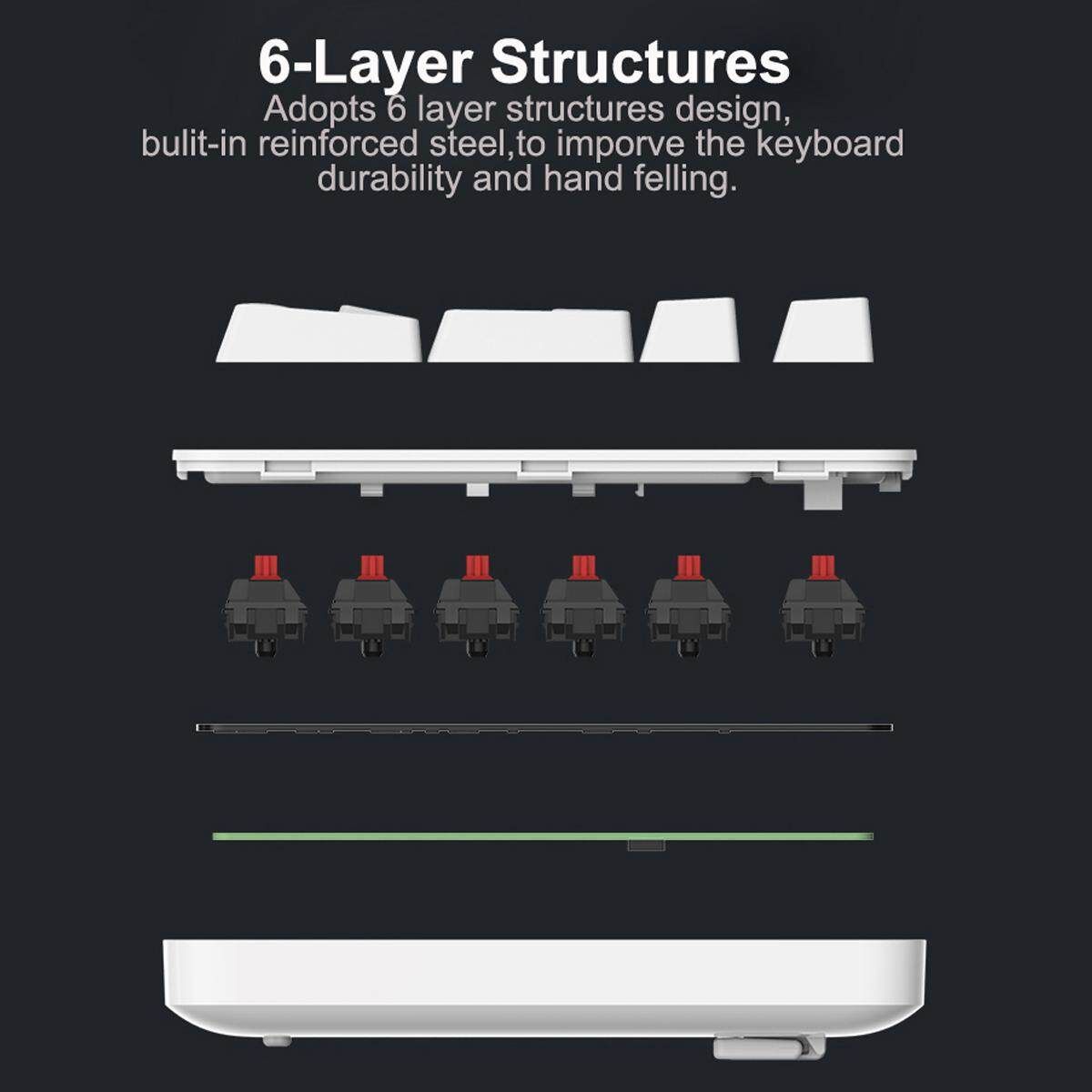 6-Layer Structures

Adopts 6 layer structures design, bulit-in reinforced steel,to imporve the keyboard durability and hand felling.