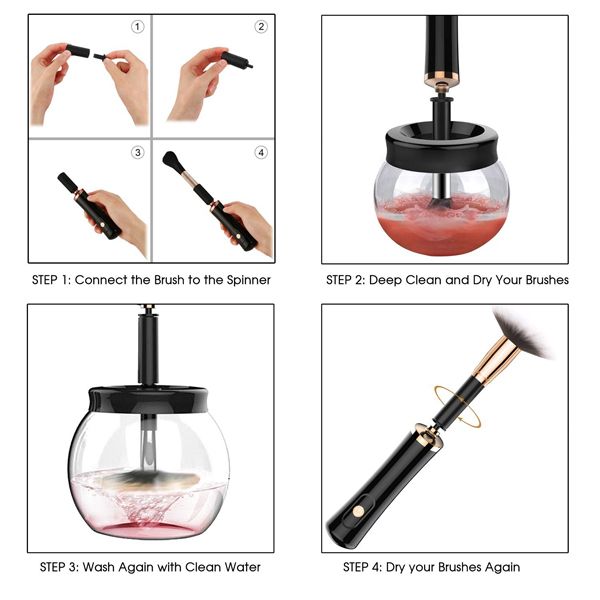 ①

②

③

④

STEP 1: Connect the Brush to the Spinner

STEP 2: Deep Clean and Dry Your Brushes

STEP 3: Wash Again with Clean Water

STEP 4: Dry your Brushes Again