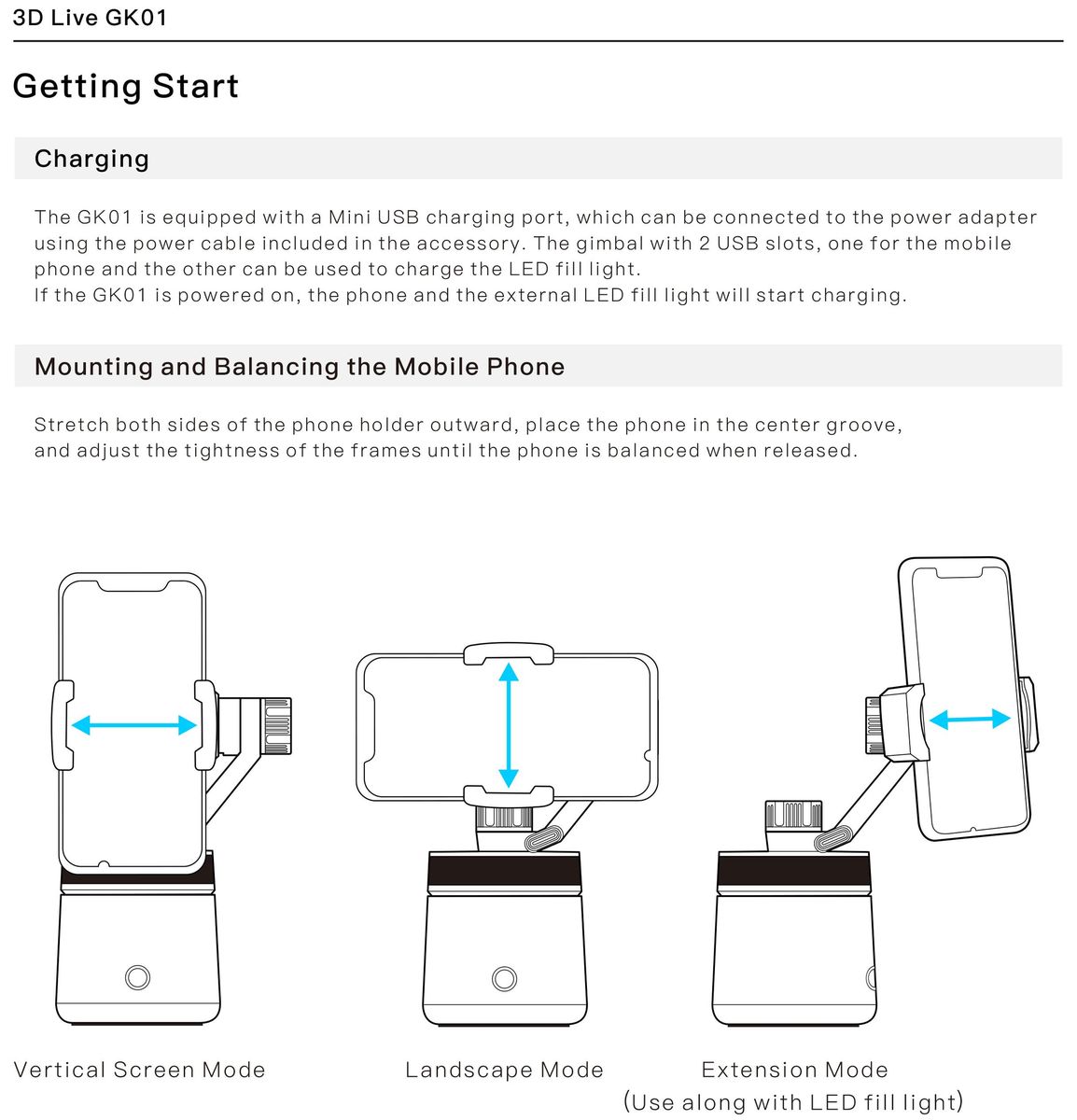 3D Live GK01

Getting Start

Charging

The GK01 is equipped with a Mini USB charging port, which can be connected to the power adapter using the power cable included in the accessory. The gimbal with 2 USB slots, one for the mobile phone and the other can be used to charge the LED fill light.
If the GK01 is powered on, the phone and the external LED fill light will start charging.

Mounting and Balancing the Mobile Phone

Stretch both sides of the phone holder outward, place the phone in the center groove, and adjust the tightness of the frames until the phone is balanced when released.

Vertical Screen Mode

Landscape Mode

Extension Mode
(Use along with LED fill light)