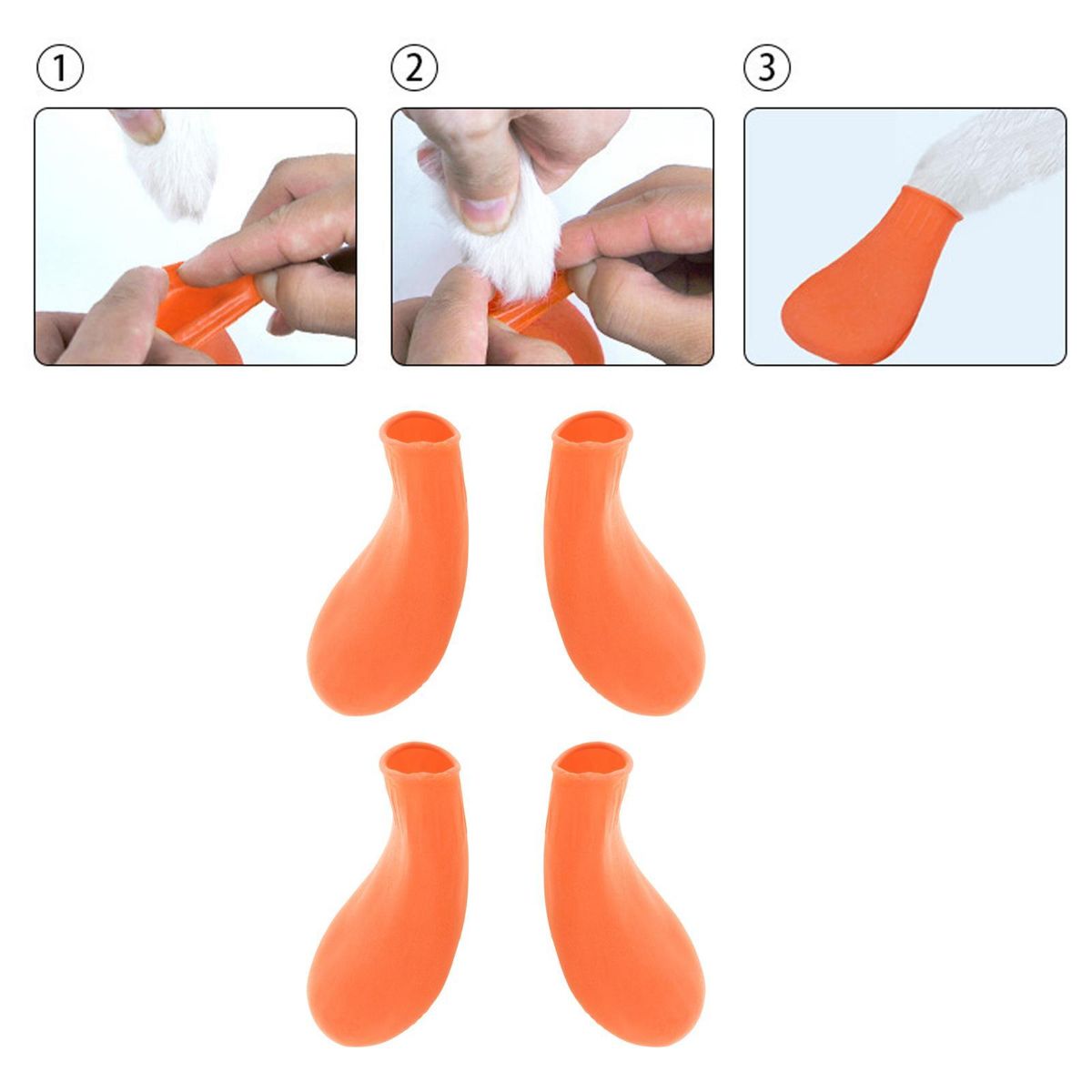 ①

②

③