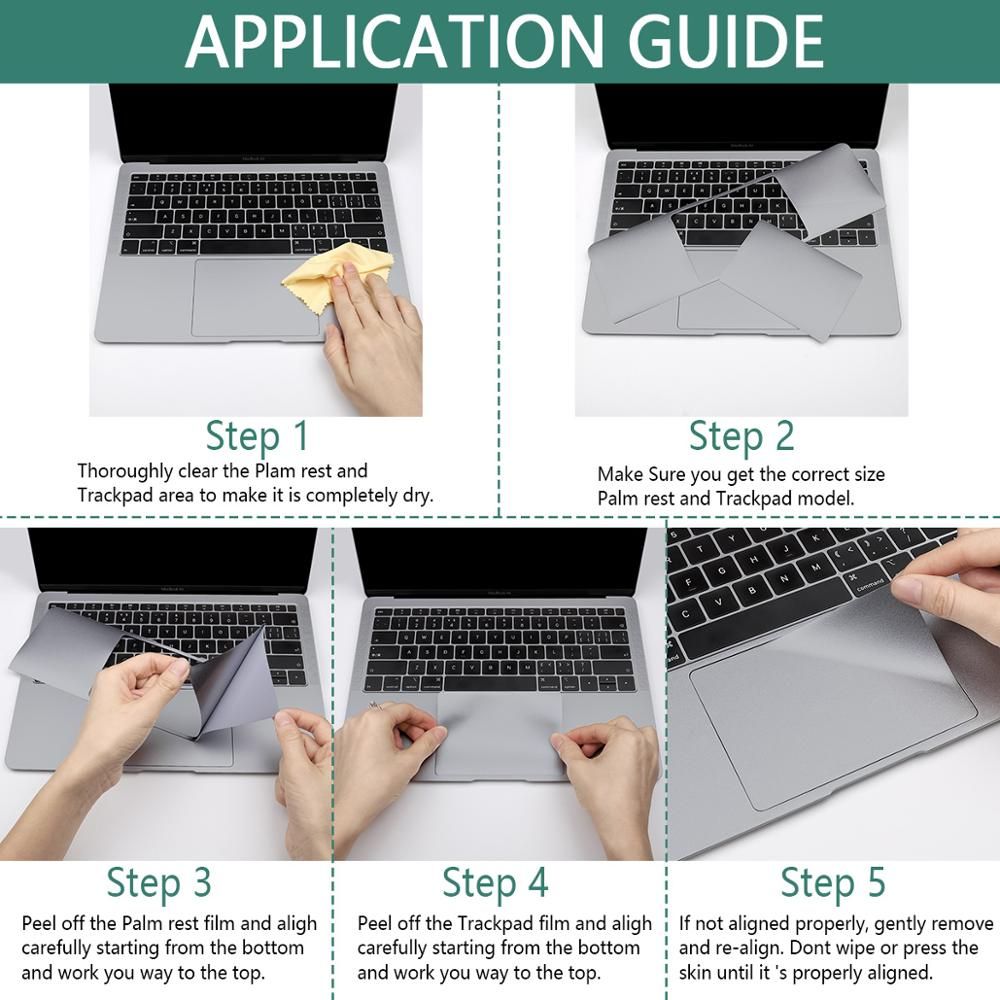 APPLICATION GUIDE

Step 1
Thoroughly clear the Plam rest and Trackpad area to make it is completely dry.

Step 2
Make Sure you get the correct size Palm rest and Trackpad model.

Step 3
Peel off the Palm rest film and aligh carefully starting from the bottom and work you way to the top.

Step 4
Peel off the Trackpad film and aligh carefully starting from the bottom and work you way to the top.

Step 5
If not aligned properly, gently remove and re-align. Dont wipe or press the skin until it 's properly aligned.