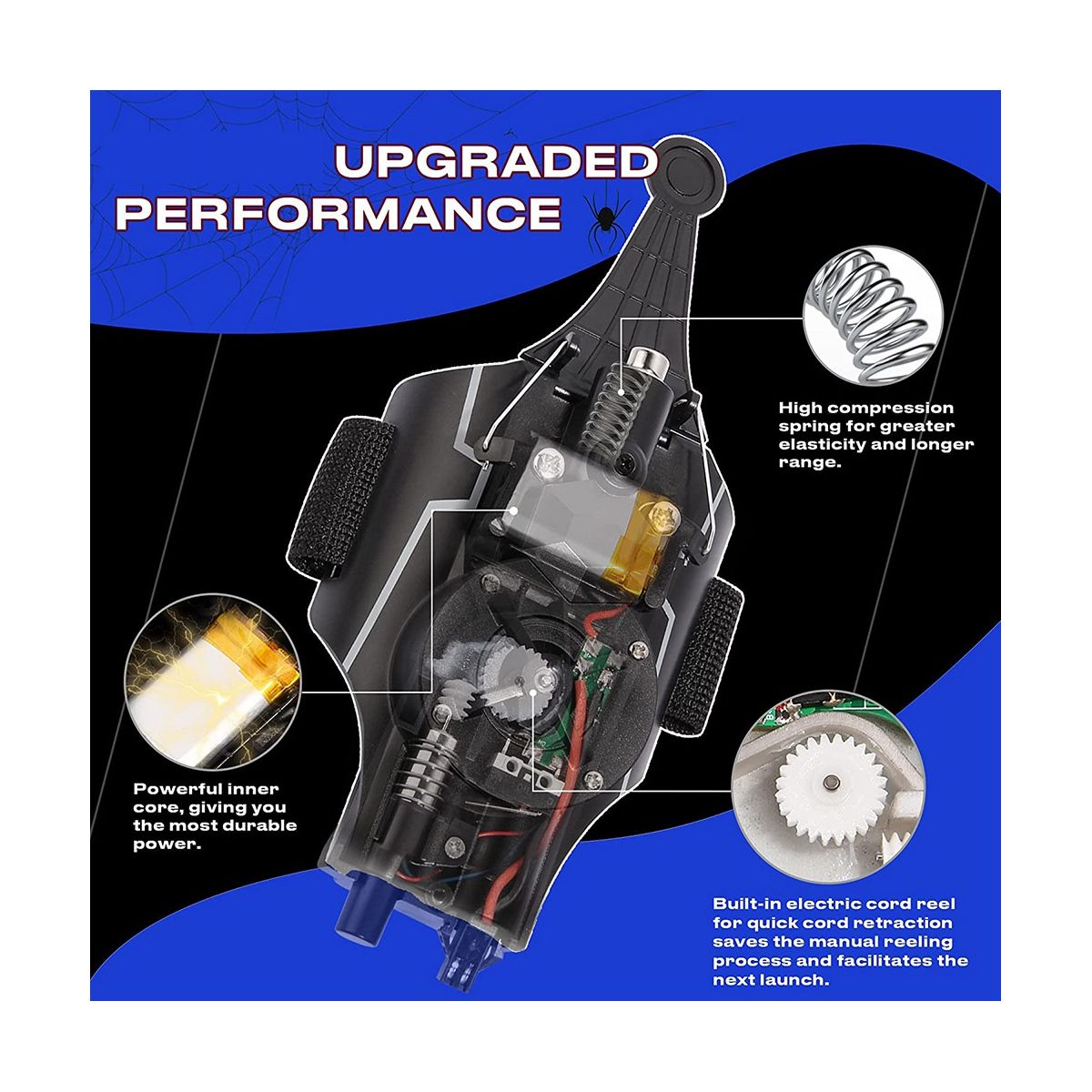 UPGRADED PERFORMANCE

High compression spring for greater elasticity and longer range.

Powerful inner core, giving you the most durable power.

Built-in electric cord reel for quick cord retraction saves the manual reeling process and facilitates the next launch.