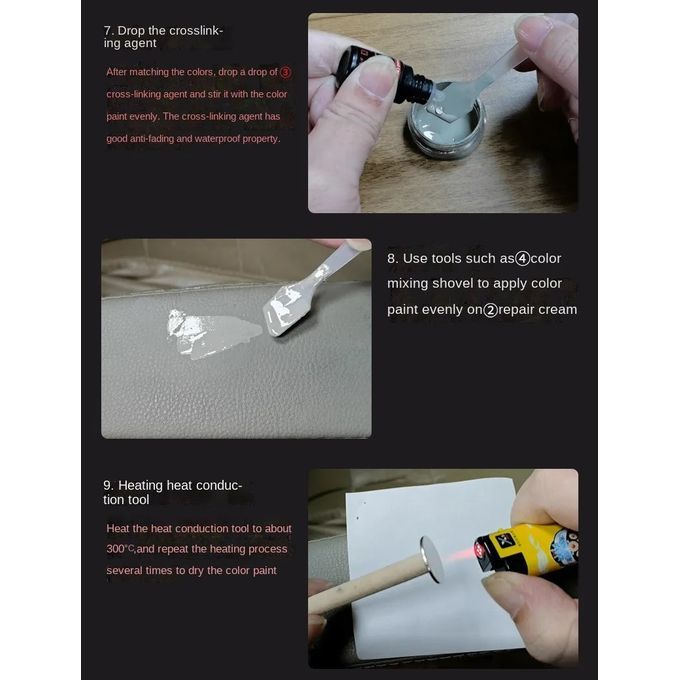 7. Drop the crosslinking agent

After matching the colors, drop a drop of ③ cross-linking agent and stir it with the color paint evenly. The cross-linking agent has good anti-fading and waterproof property.

8. Use tools such as④color mixing shovel to apply color paint evenly on②repair cream

9. Heating heat conduction tool

Heat the heat conduction tool to about 300°C,and repeat the heating process several times to dry the color paint