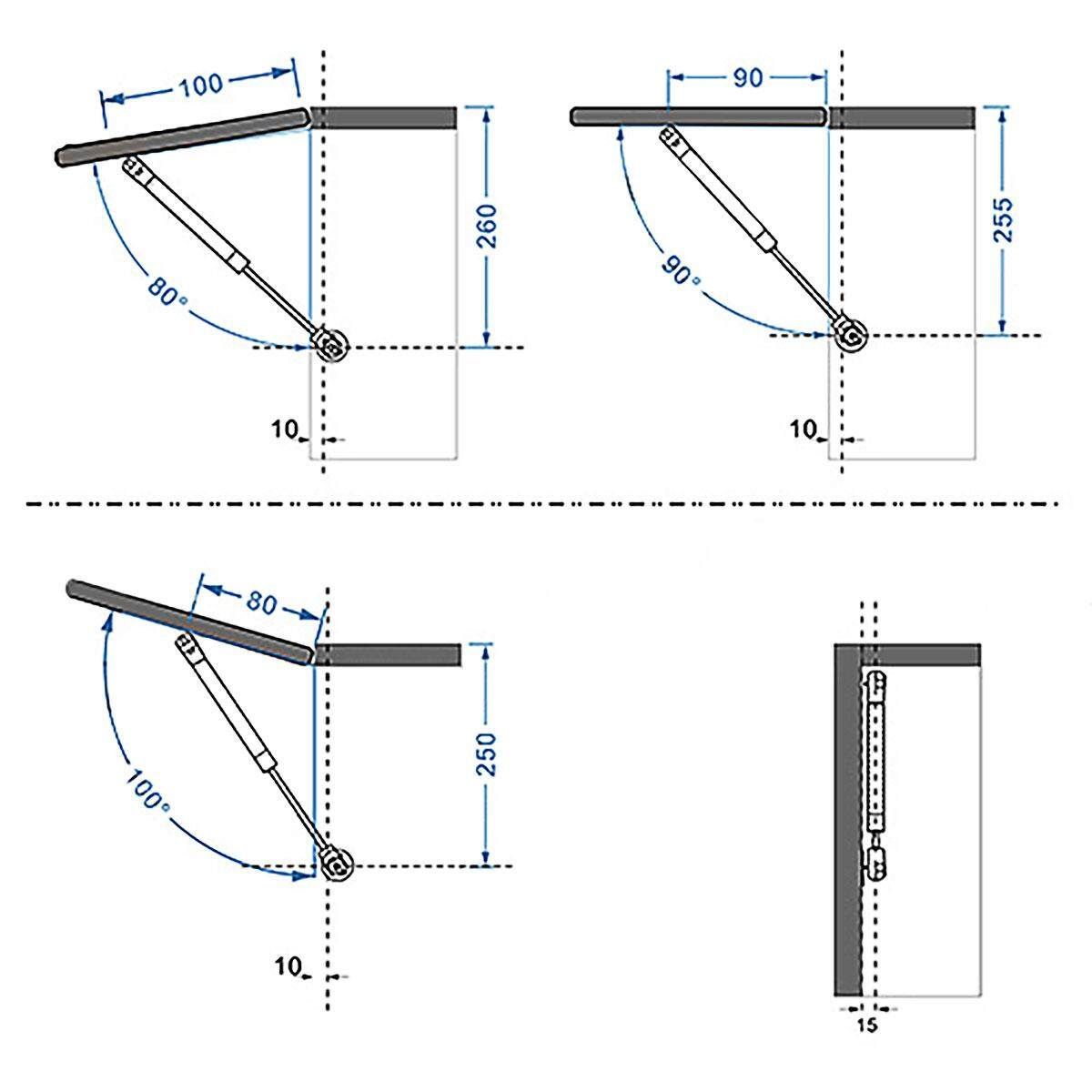 100
260
80°
10
90
255
90°
10
80
250
100°
10
15