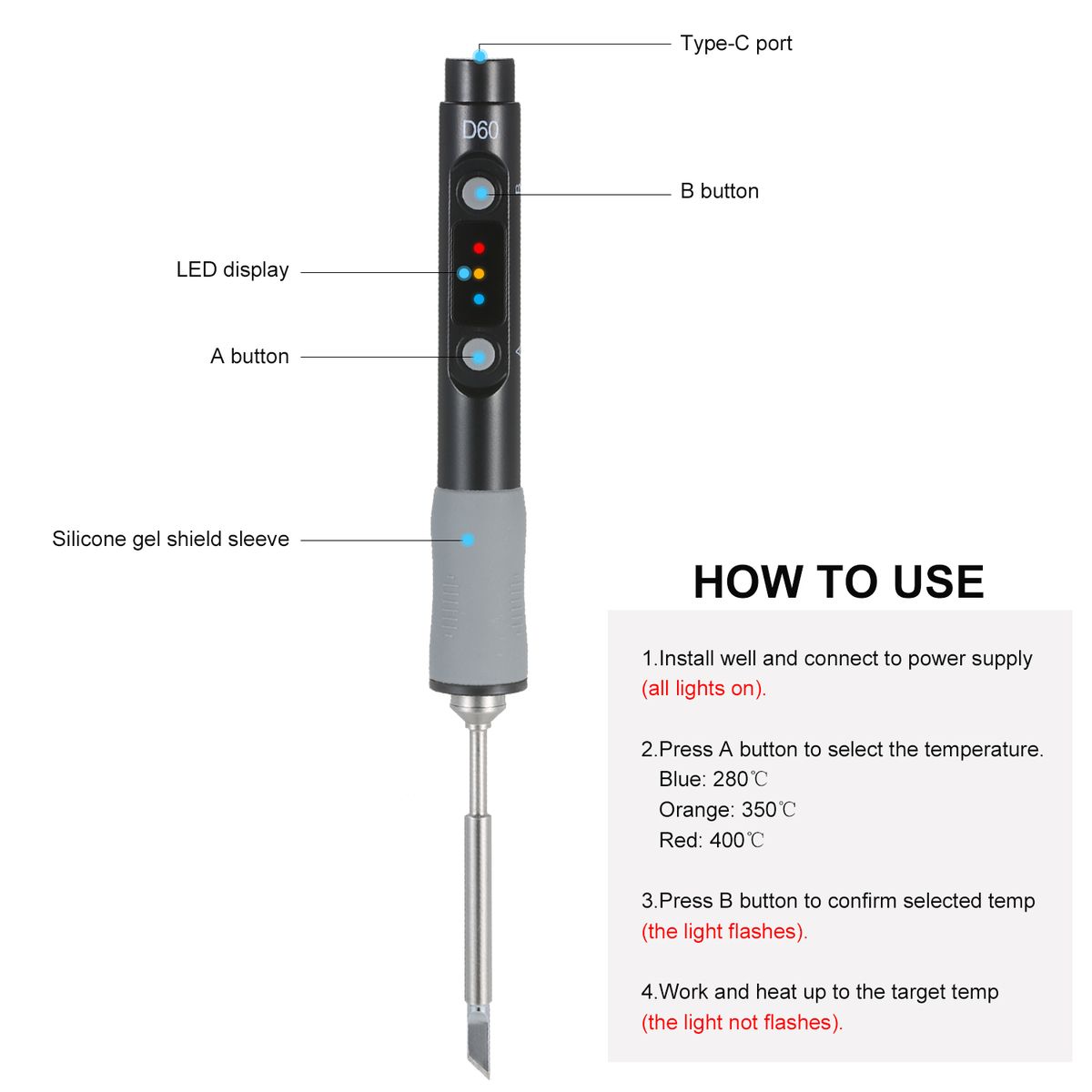 Type-C port

D60

B button

LED display

A button

Silicone gel shield sleeve

HOW TO USE

1.Install well and connect to power supply (all lights on).

2.Press A button to select the temperature.
Blue: 280℃
Orange: 350℃
Red: 400℃

3.Press B button to confirm selected temp (the light flashes).

4.Work and heat up to the target temp (the light not flashes).