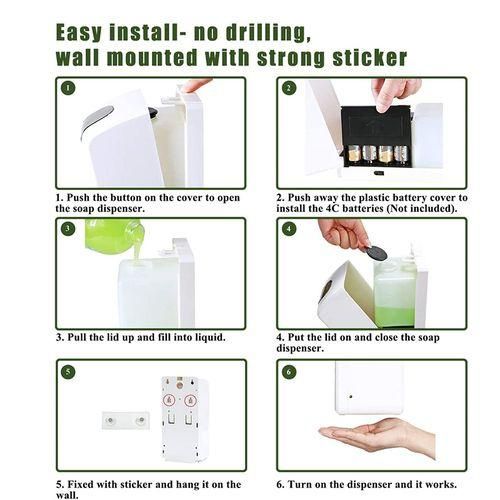 Easy install- no drilling,
wall mounted with strong sticker

1

1. Push the button on the cover to open the soap dispenser.

2

2. Push away the plastic battery cover to install the 4C batteries (Not included).

3

3. Pull the lid up and fill into liquid.

4

4. Put the lid on and close the soap dispenser.

5

5. Fixed with sticker and hang it on the wall.

6

6. Turn on the dispenser and it works.