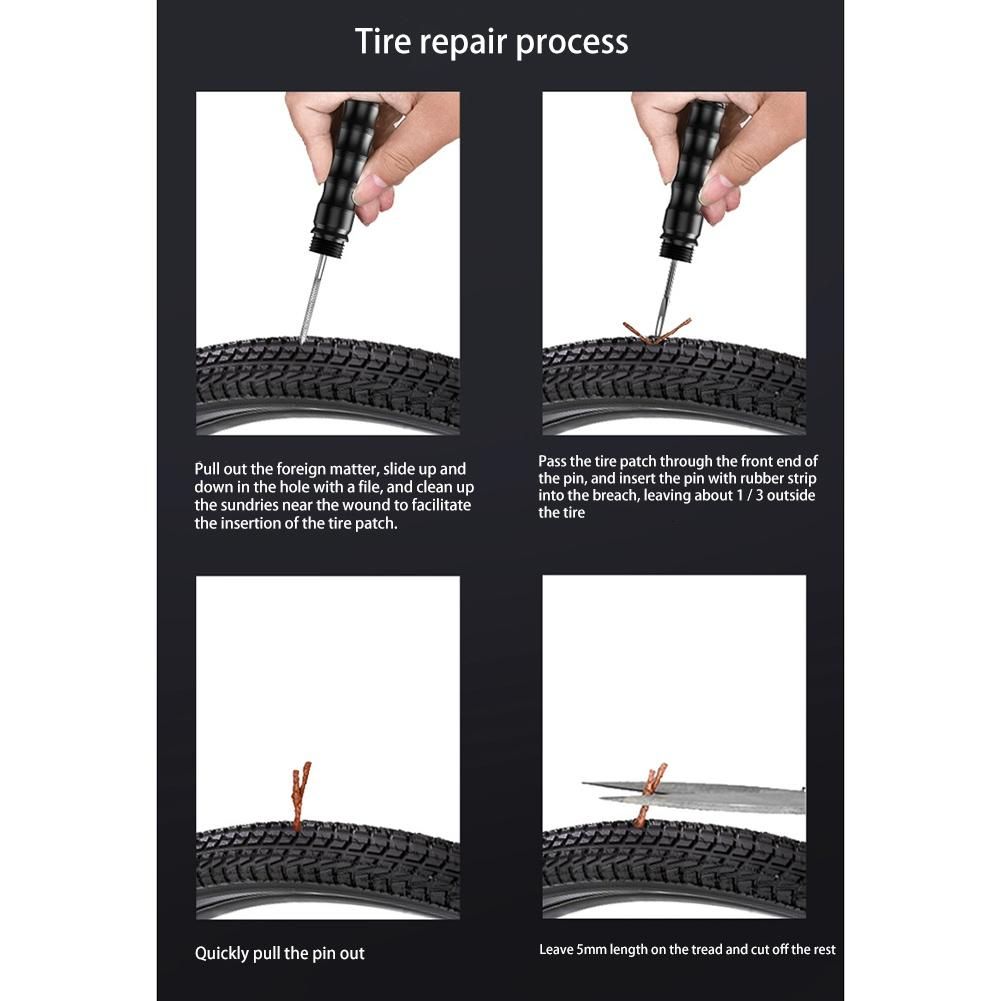 Tire repair process

Pull out the foreign matter, slide up and down in the hole with a file, and clean up the sundries near the wound to facilitate the insertion of the tire patch.

Pass the tire patch through the front end of the pin, and insert the pin with rubber strip into the breach, leaving about 1 / 3 outside the tire

Quickly pull the pin out

Leave 5mm length on the tread and cut off the rest