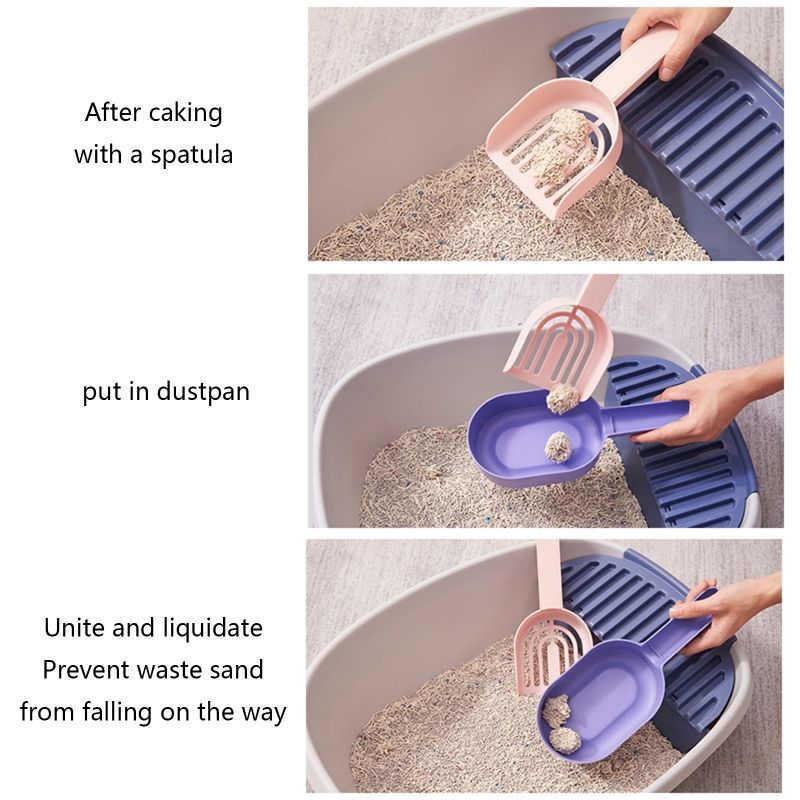 After caking
with a spatula

put in dustpan

Unite and liquidate
Prevent waste sand
from falling on the way