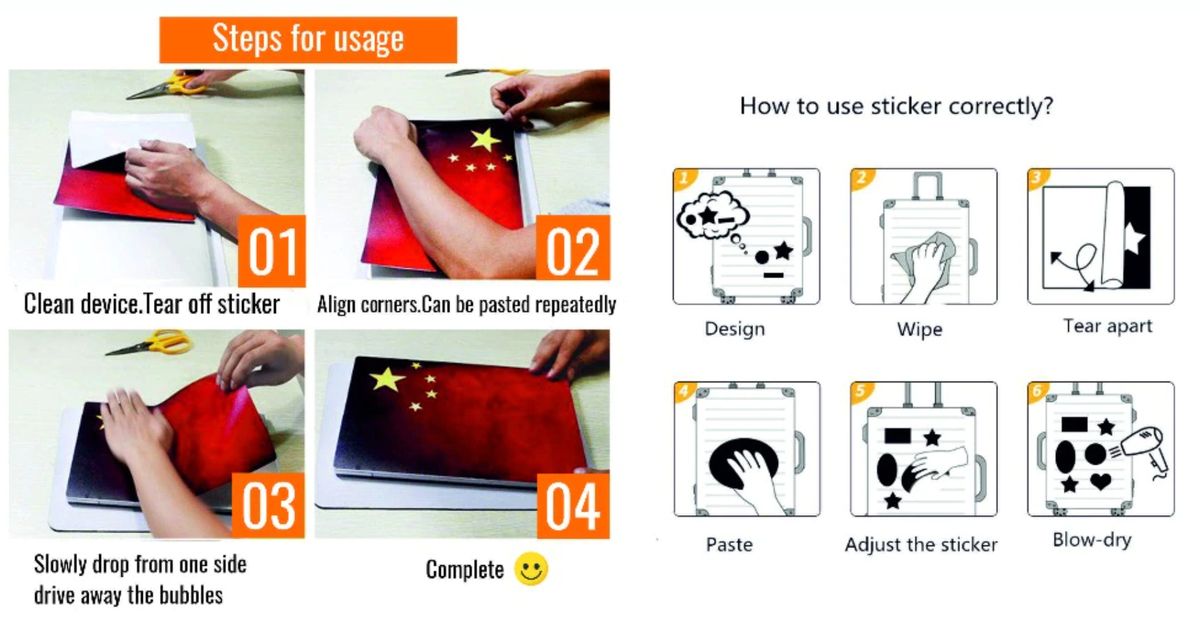 Steps for usage

01
Clean device.Tear off sticker

02
Align corners.Can be pasted repeatedly

03
Slowly drop from one side drive away the bubbles

04
Complete

How to use sticker correctly?

1
Design

2
Wipe

3
Tear apart

4
Paste

5
Adjust the sticker

6
Blow-dry