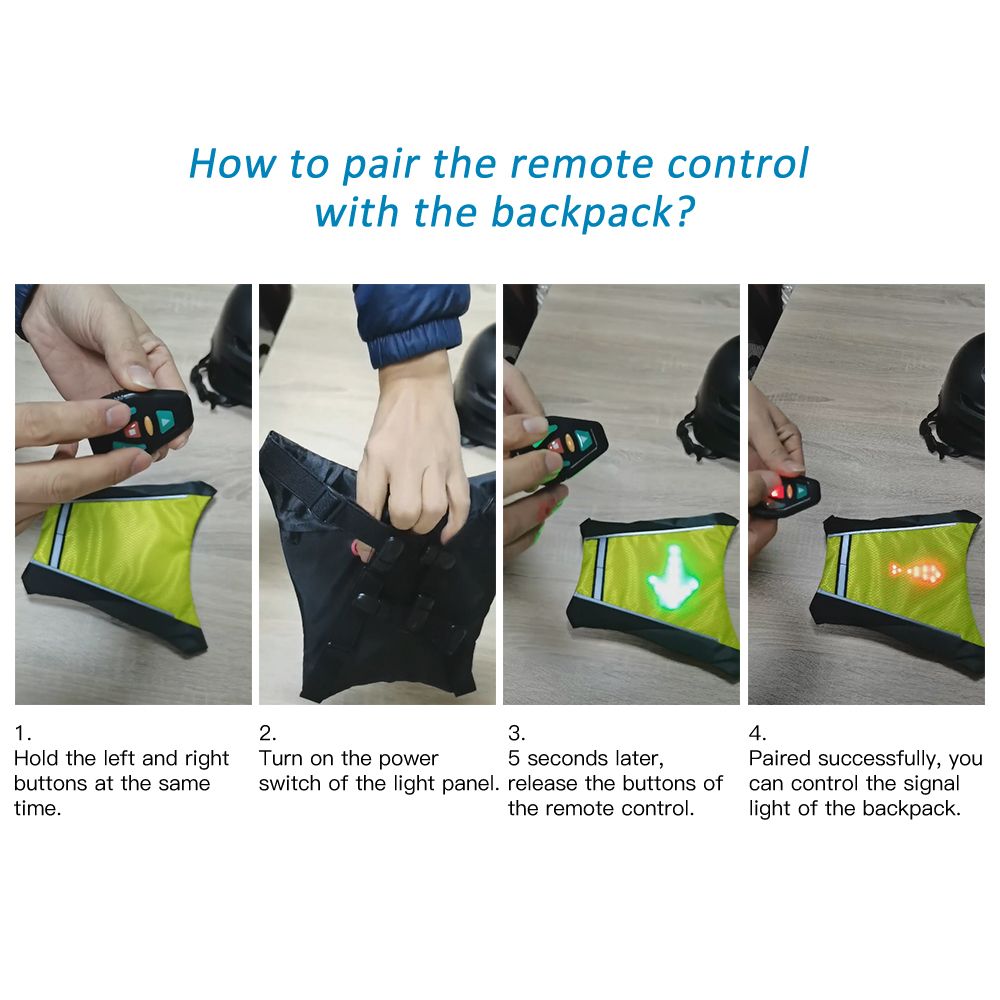 How to pair the remote control with the backpack?

1.
Hold the left and right buttons at the same time.

2.
Turn on the power switch of the light panel.

3.
5 seconds later, release the buttons of the remote control.

4.
Paired successfully, you can control the signal light of the backpack.