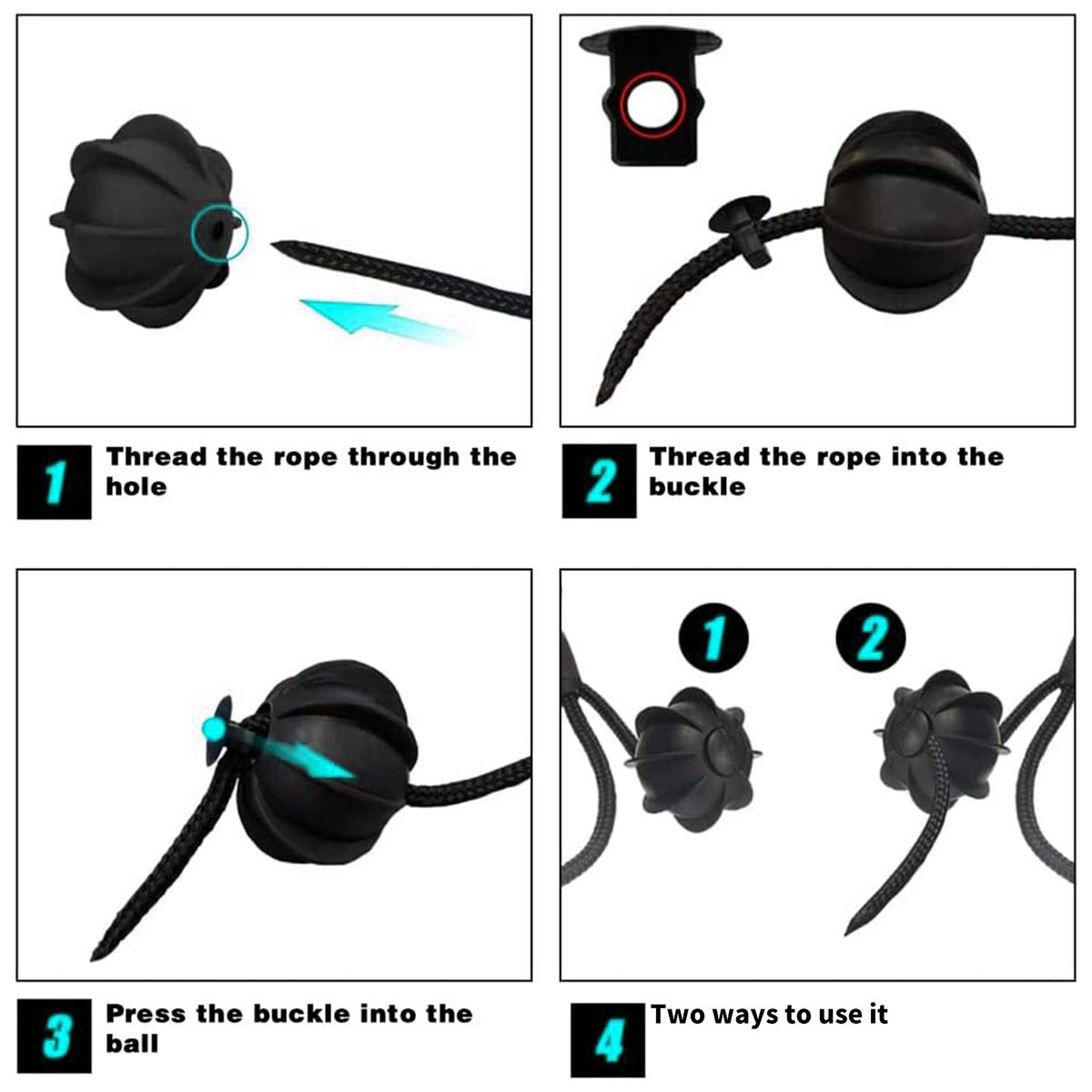 1 Thread the rope through the hole

2 Thread the rope into the buckle

3 Press the buckle into the ball

1

2

4 Two ways to use it