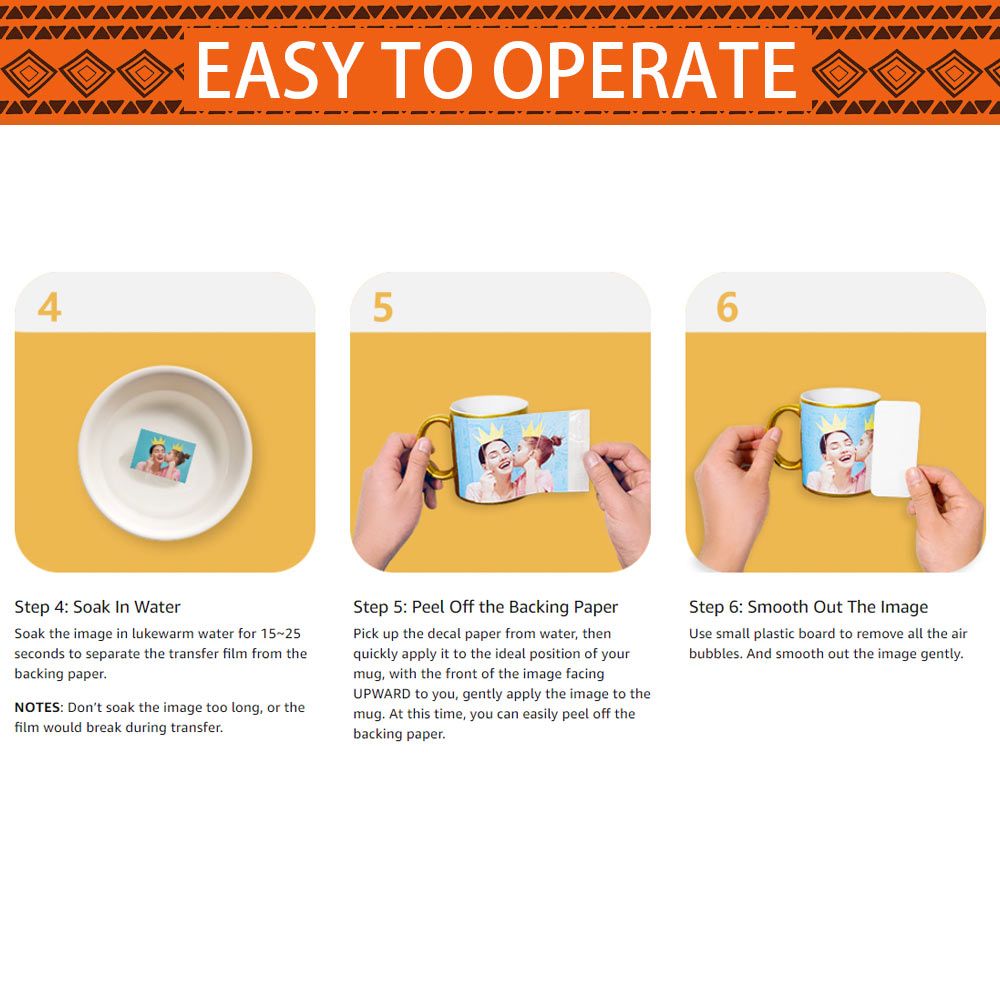 EASY TO OPERATE

4

Step 4: Soak In Water

Soak the image in lukewarm water for 15~25 seconds to separate the transfer film from the backing paper.

NOTES: Don't soak the image too long, or the film would break during transfer.

5

Step 5: Peel Off the Backing Paper

Pick up the decal paper from water, then quickly apply it to the ideal position of your mug, with the front of the image facing UPWARD to you, gently apply the image to the mug. At this time, you can easily peel off the backing paper.

6

Step 6: Smooth Out The Image

Use small plastic board to remove all the air bubbles. And smooth out the image gently.