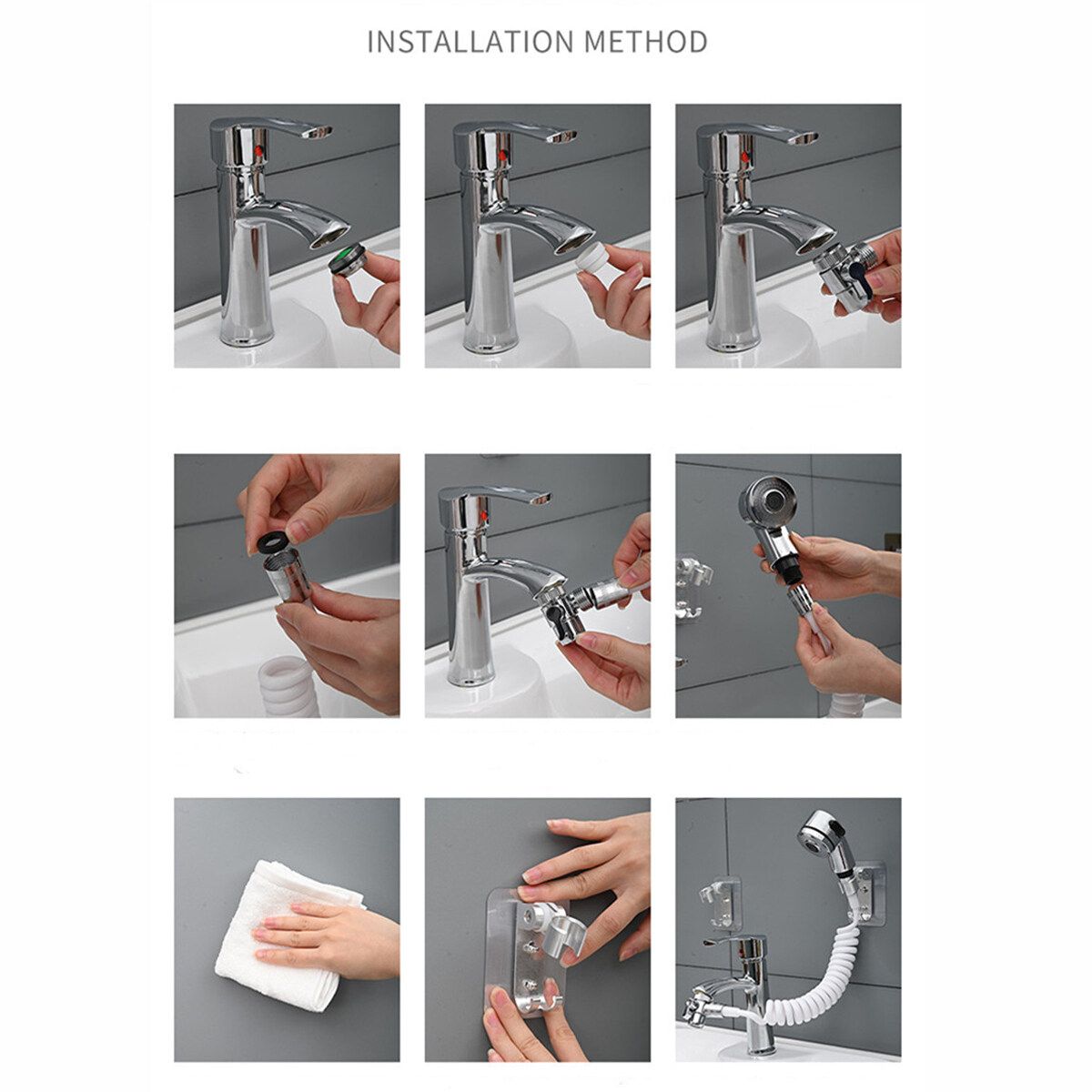 INSTALLATION METHOD