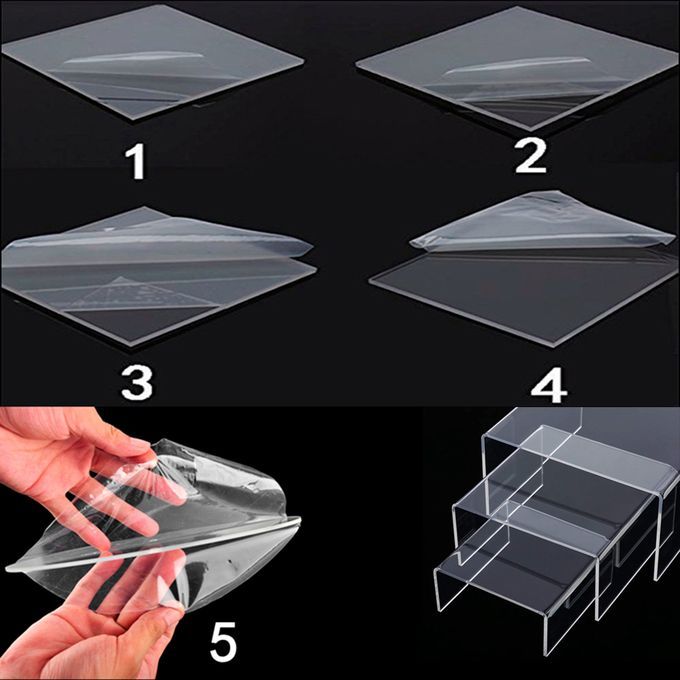 1

2

3

4

5