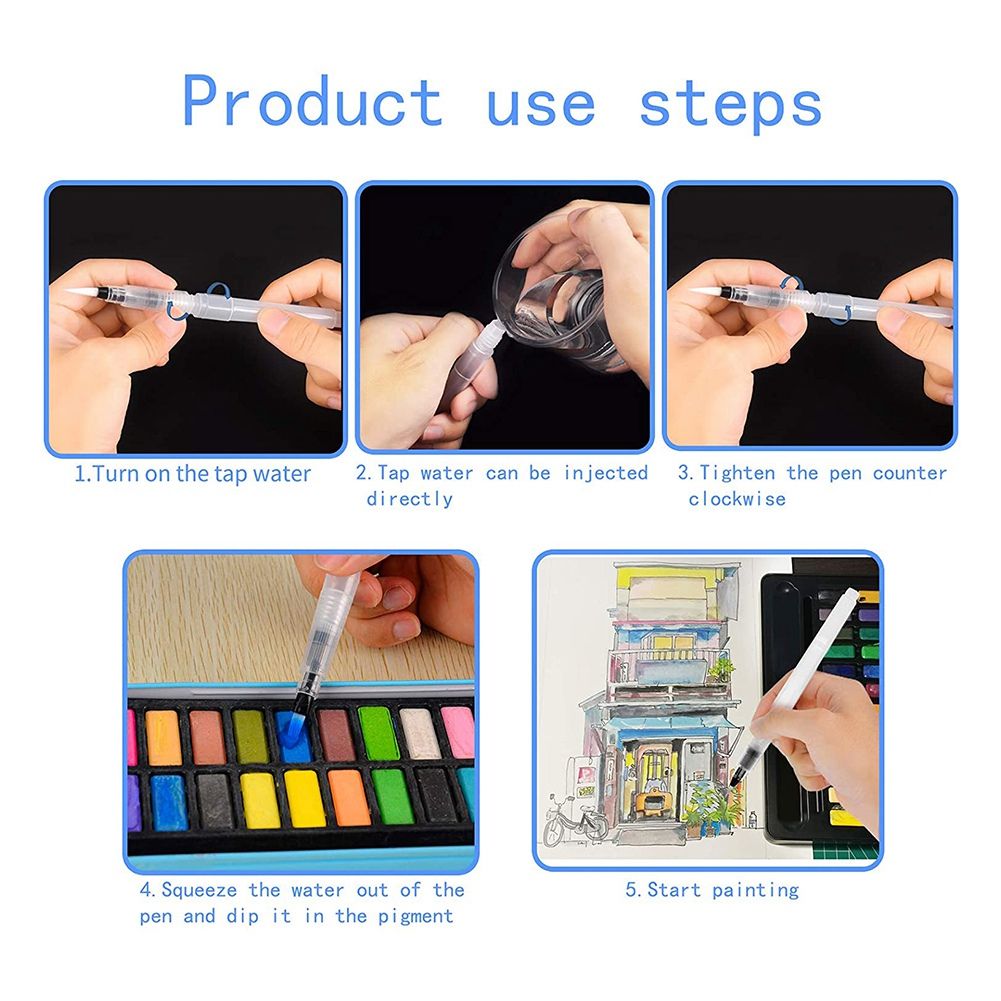 Product use steps

1.Turn on the tap water

2.Tap water can be injected directly

3.Tighten the pen counter clockwise

4.Squeeze the water out of the pen and dip it in the pigment

5.Start painting