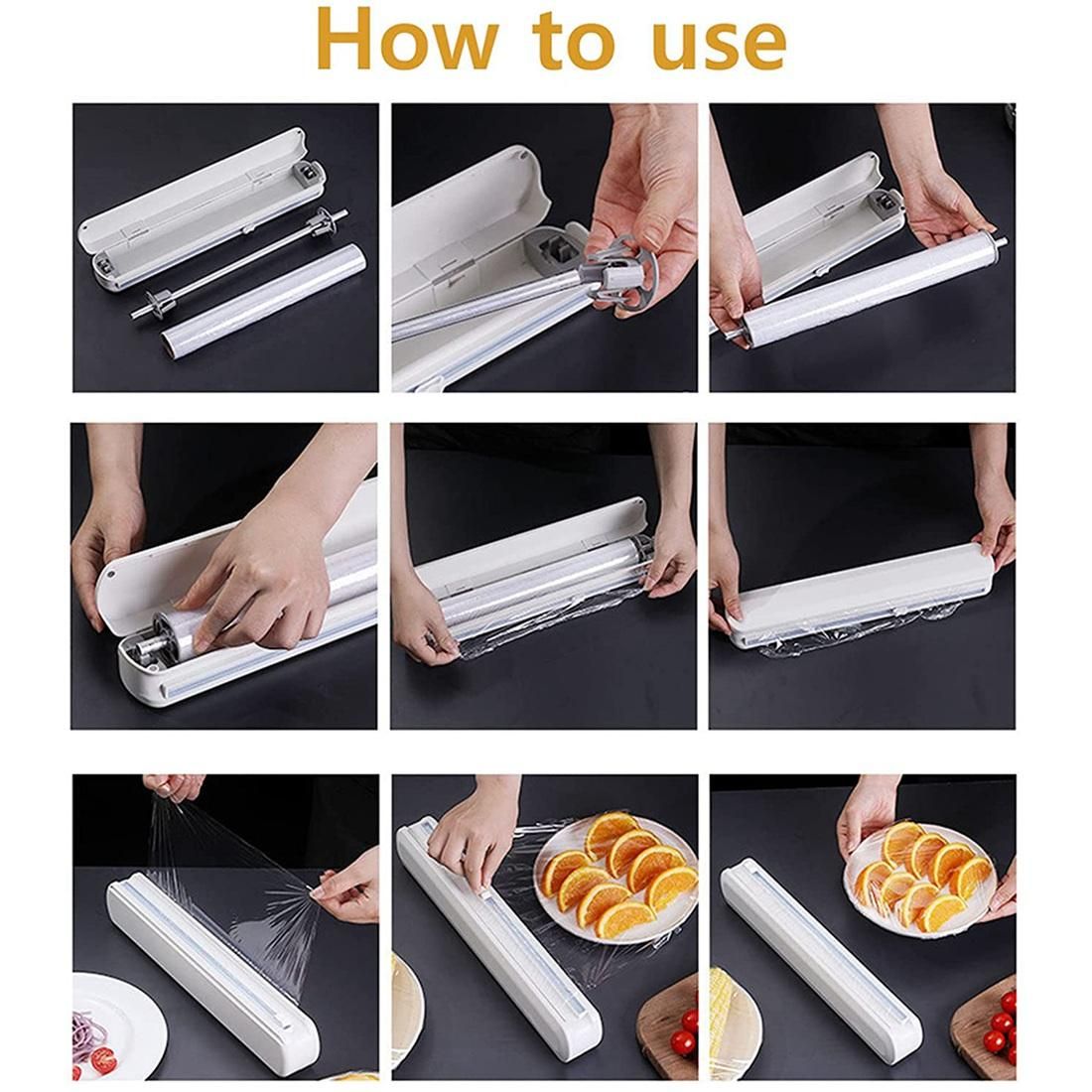 How to use