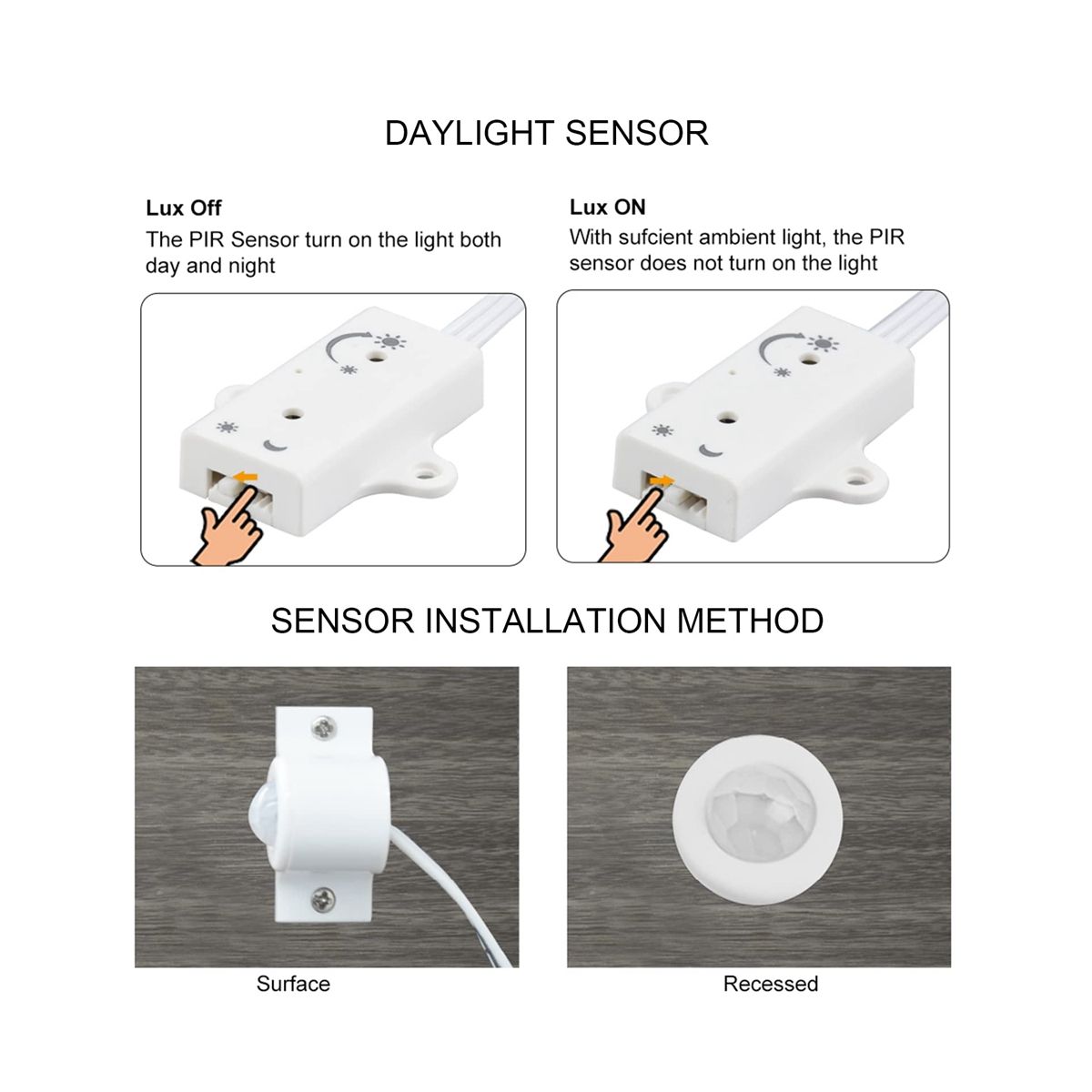 DAYLIGHT SENSOR

Lux Off
The PIR Sensor turn on the light both day and night

Lux ON
With sufcient ambient light, the PIR sensor does not turn on the light

SENSOR INSTALLATION METHOD

Surface

Recessed