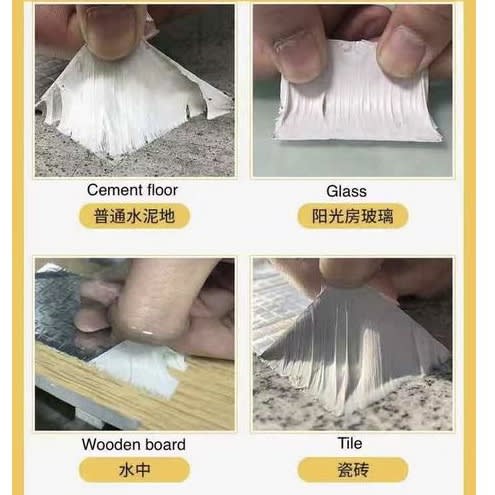 Cement floor
普通水泥地

Glass
阳光房玻璃

Wooden board
水中

Tile
瓷砖