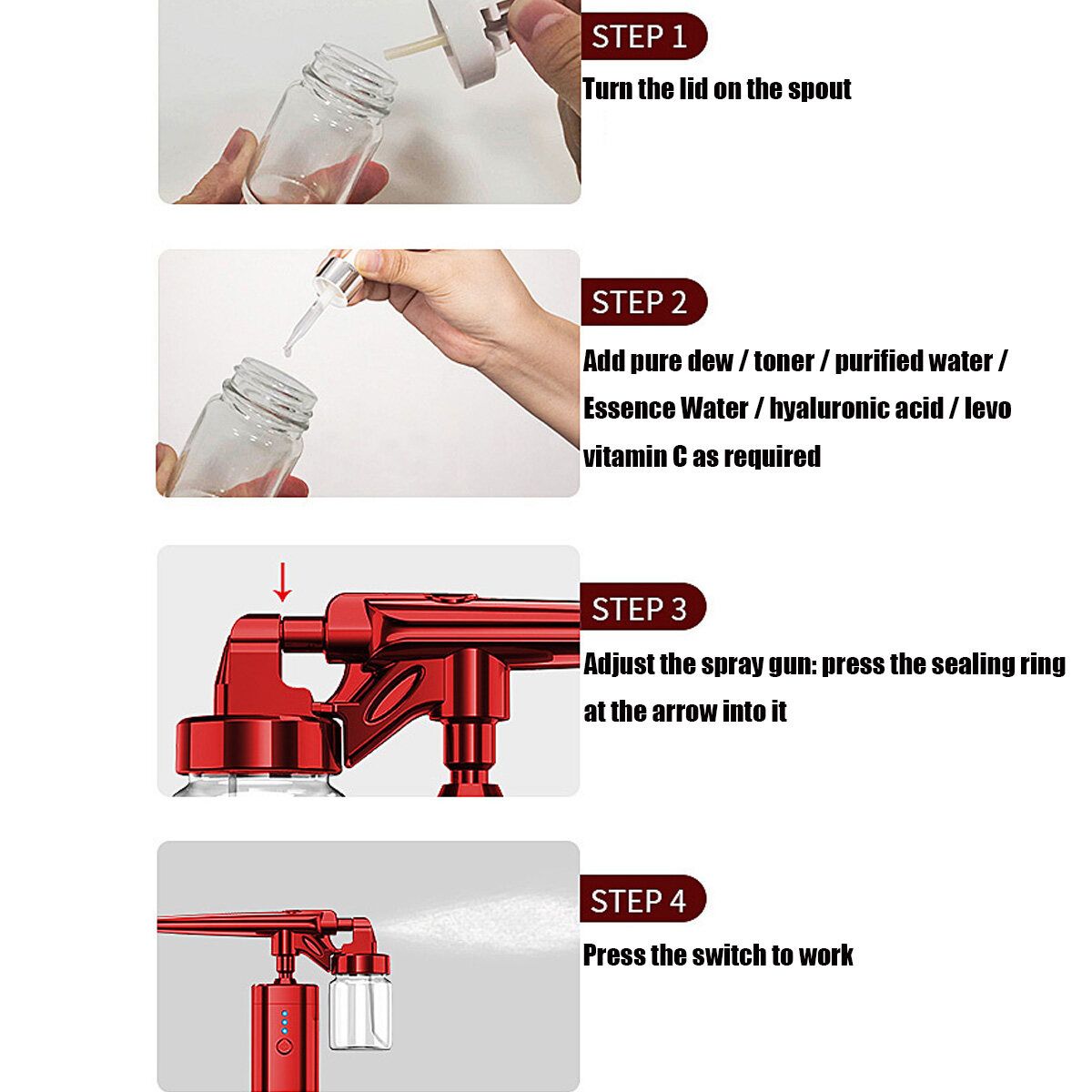 STEP 1

Turn the lid on the spout

STEP 2

Add pure dew / toner / purified water / Essence Water / hyaluronic acid / levo vitamin C as required

STEP 3

Adjust the spray gun: press the sealing ring at the arrow into it

STEP 4

Press the switch to work