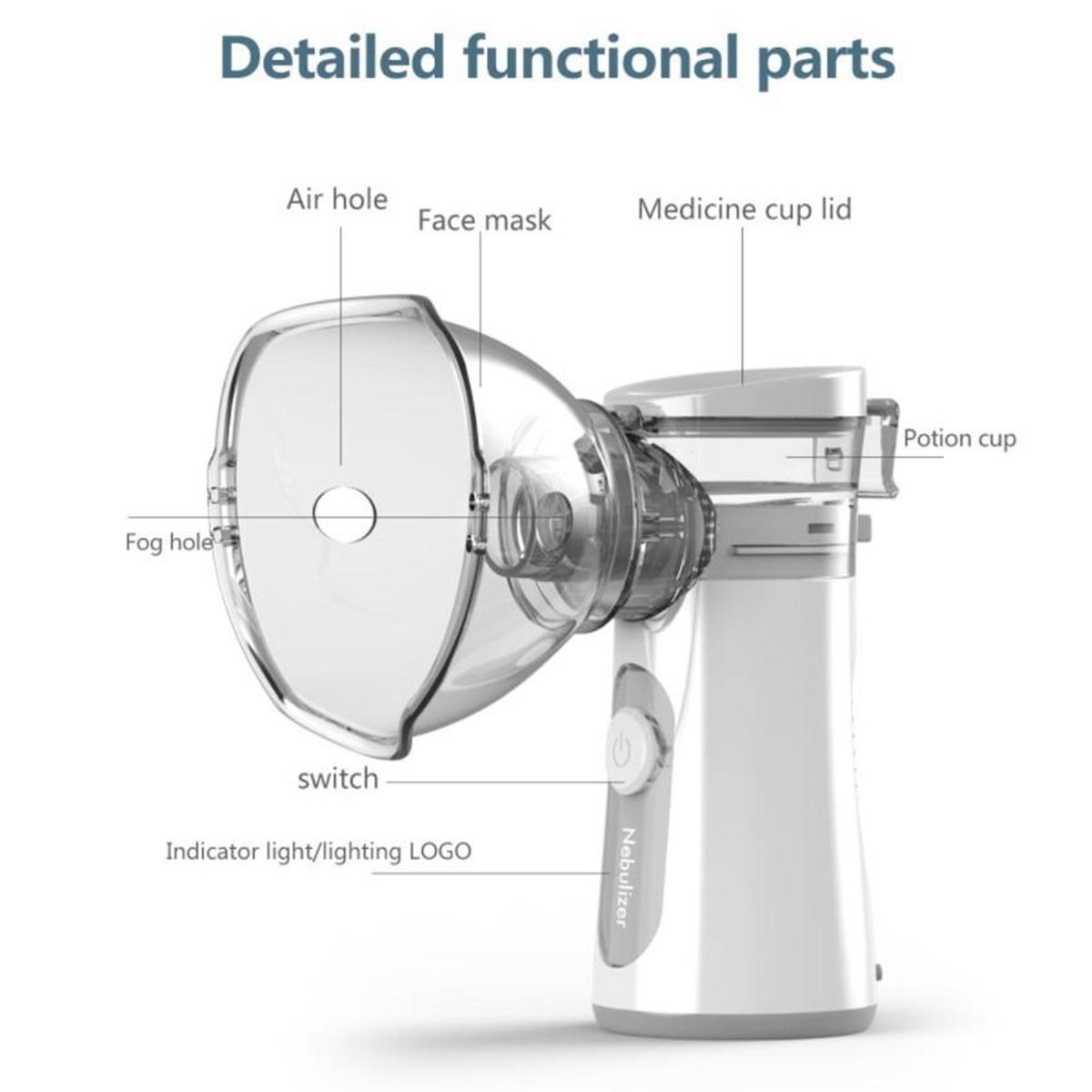 Detailed functional parts

Air hole

Face mask

Medicine cup lid

Potion cup

Fog hole

switch

Indicator light/lighting LOGO

Nebulizer