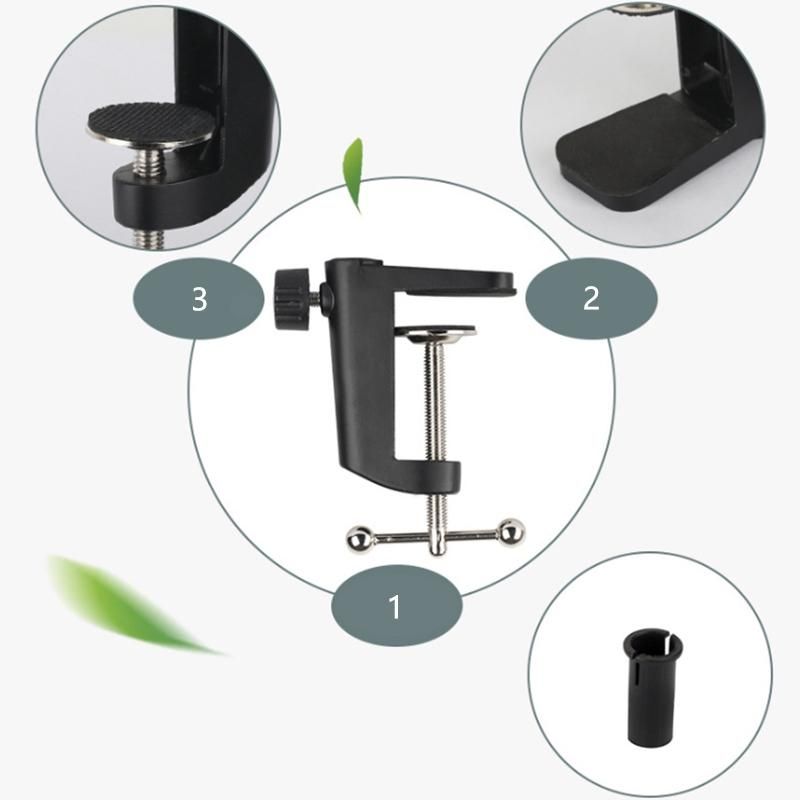 3

2

1