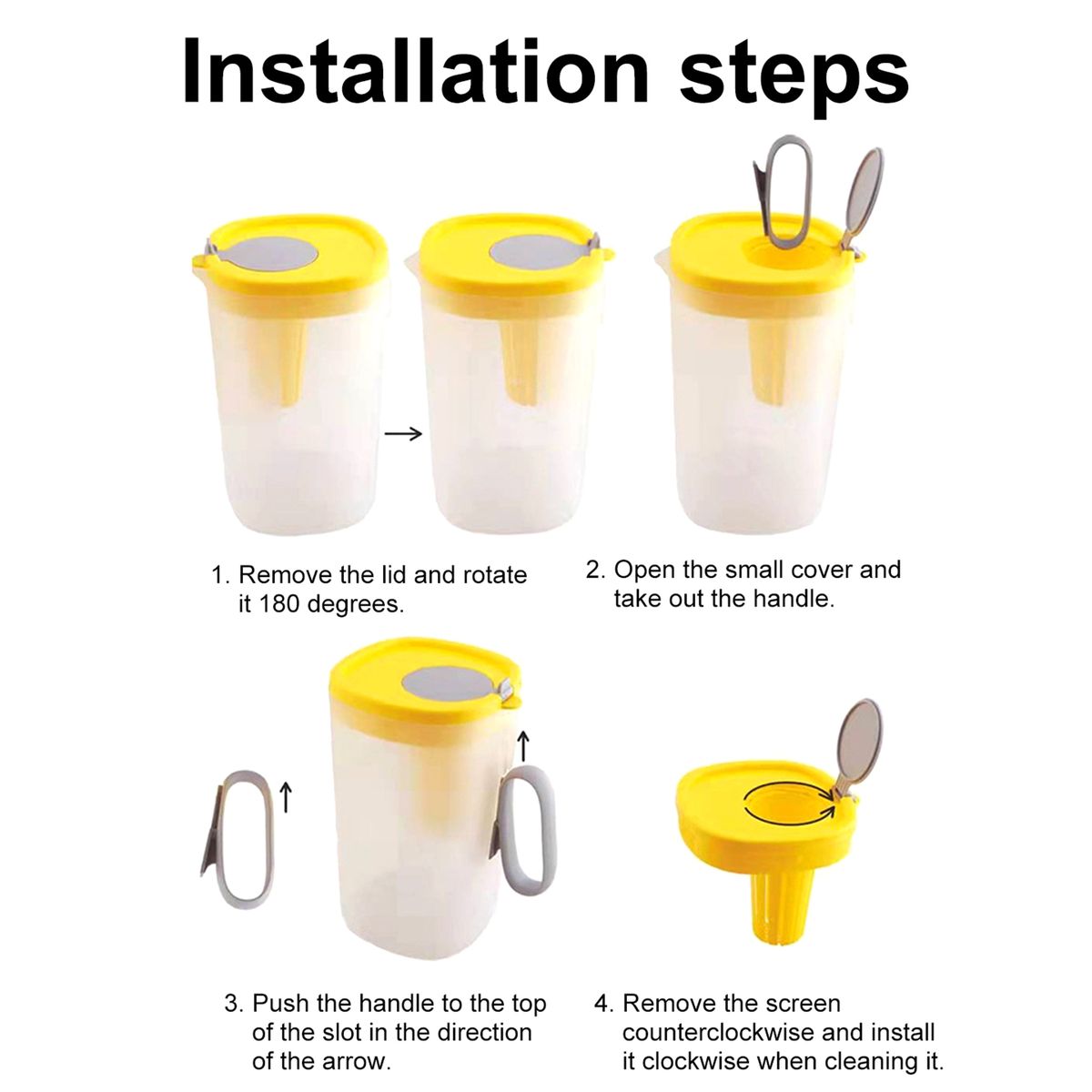 Installation steps

1. Remove the lid and rotate it 180 degrees.

2. Open the small cover and take out the handle.

3. Push the handle to the top of the slot in the direction of the arrow.

4. Remove the screen counterclockwise and install it clockwise when cleaning it.