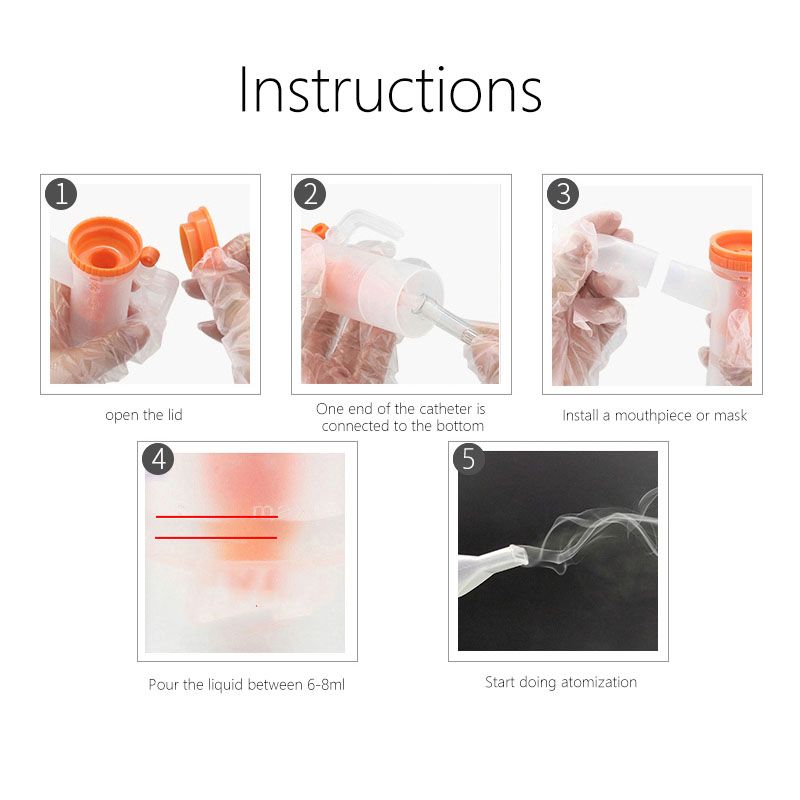 Instructions

1

open the lid

2

One end of the catheter is connected to the bottom

3

Install a mouthpiece or mask

4

max

Pour the liquid between 6-8ml

5

Start doing atomization