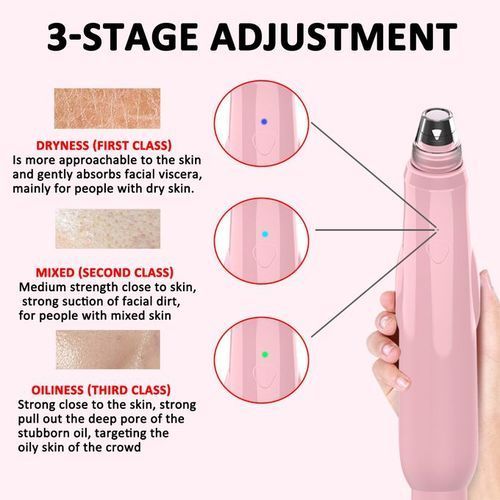 3-STAGE ADJUSTMENT

DRYNESS (FIRST CLASS)
Is more approachable to the skin and gently absorbs facial viscera, mainly for people with dry skin.

MIXED (SECOND CLASS)
Medium strength close to skin, strong suction of facial dirt, for people with mixed skin

OILINESS (THIRD CLASS)
Strong close to the skin, strong pull out the deep pore of the stubborn oil, targeting the oily skin of the crowd