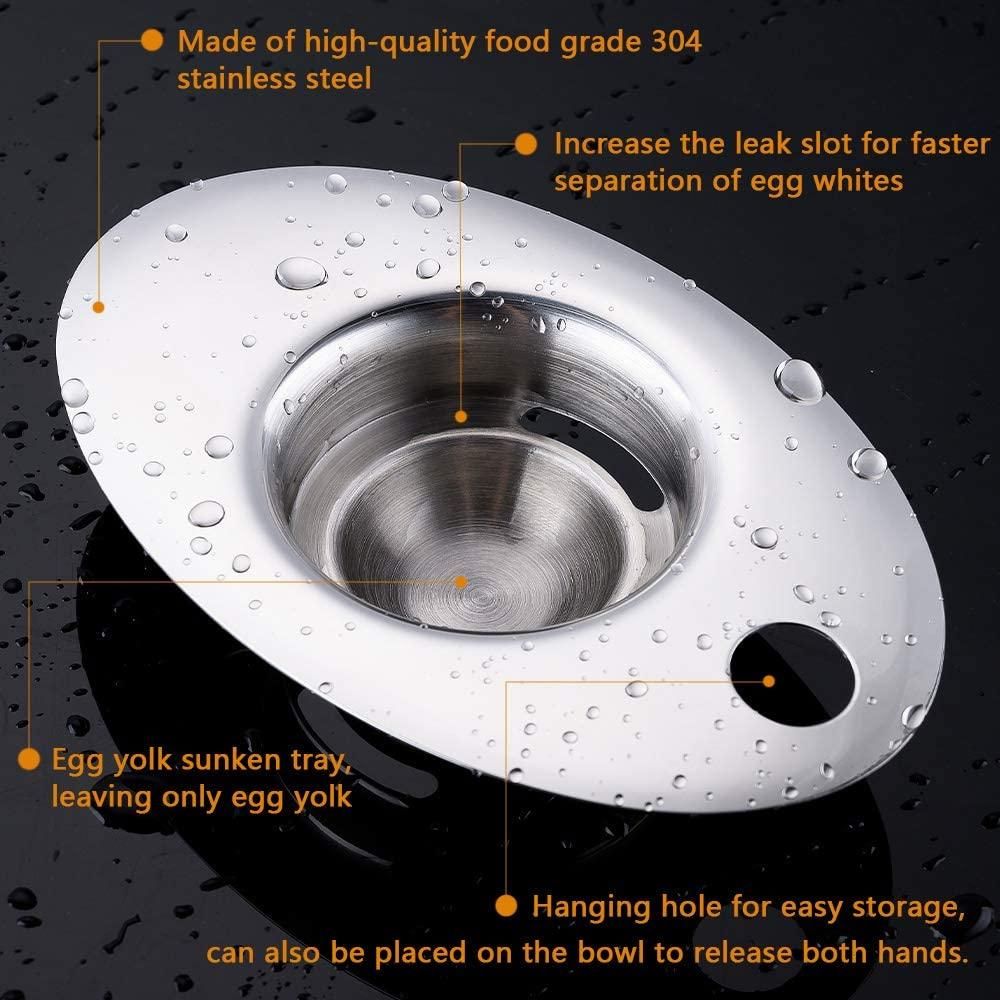 Made of high-quality food grade 304 stainless steel

Increase the leak slot for faster separation of egg whites

Egg yolk sunken tray, leaving only egg yolk

Hanging hole for easy storage, can also be placed on the bowl to release both hands.