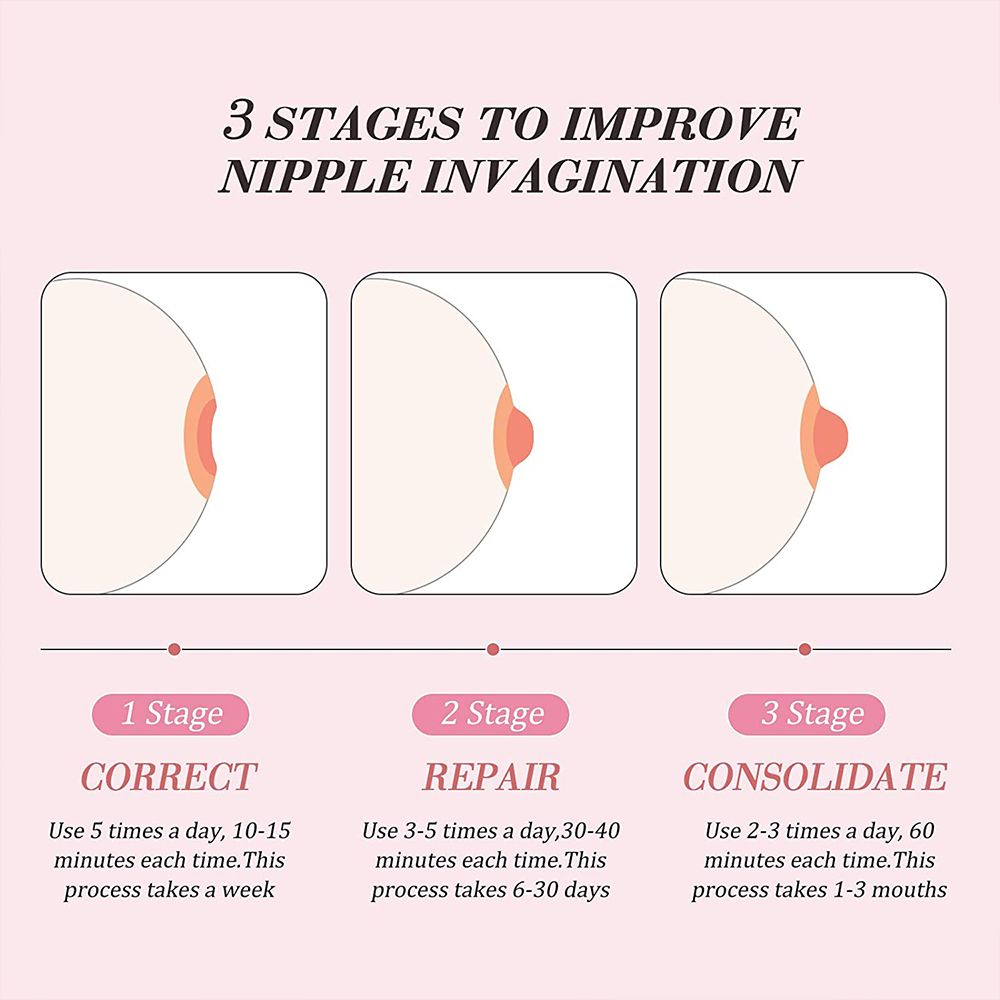 3 STAGES TO IMPROVE NIPPLE INVAGINATION

1 Stage
CORRECT
Use 5 times a day, 10-15 minutes each time.This process takes a week

2 Stage
REPAIR
Use 3-5 times a day,30-40 minutes each time.This process takes 6-30 days

3 Stage
CONSOLIDATE
Use 2-3 times a day, 60 minutes each time.This process takes 1-3 mouths