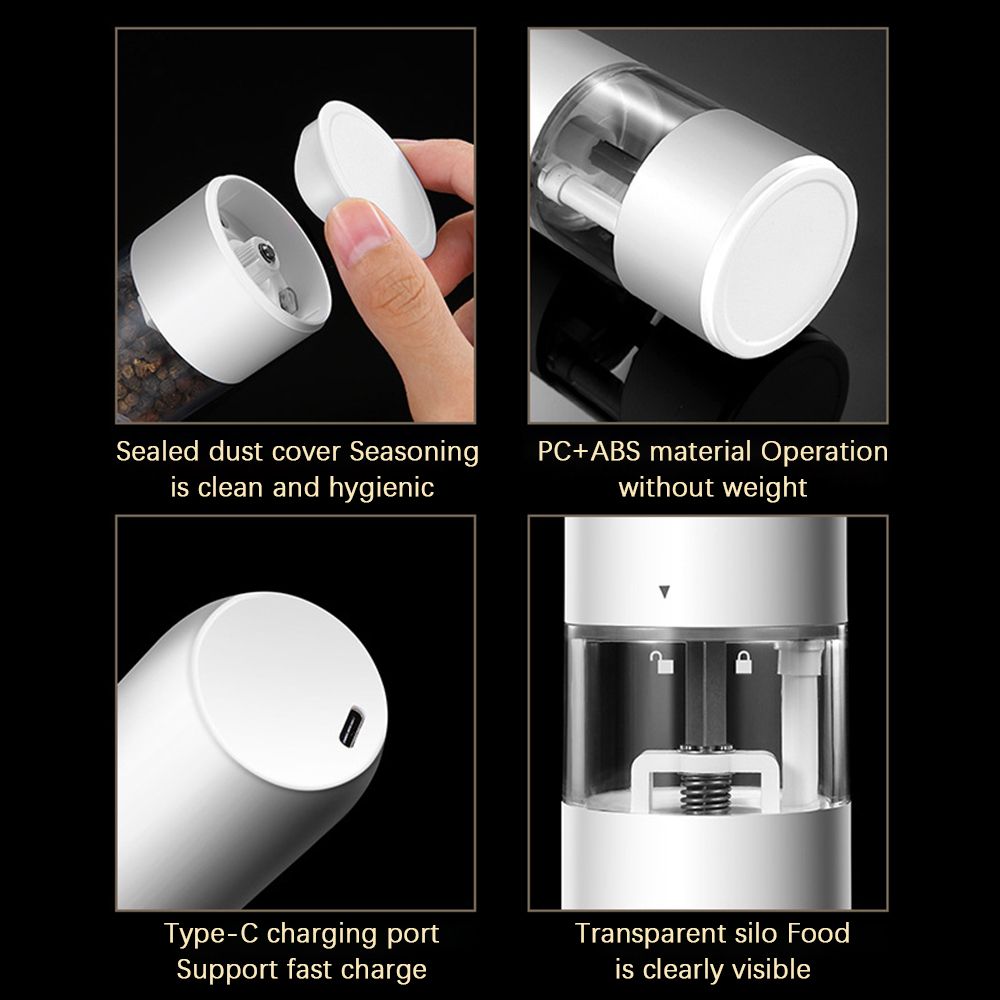 Sealed dust cover Seasoning is clean and hygienic

PC+ABS material Operation without weight

Type-C charging port Support fast charge

Transparent silo Food is clearly visible