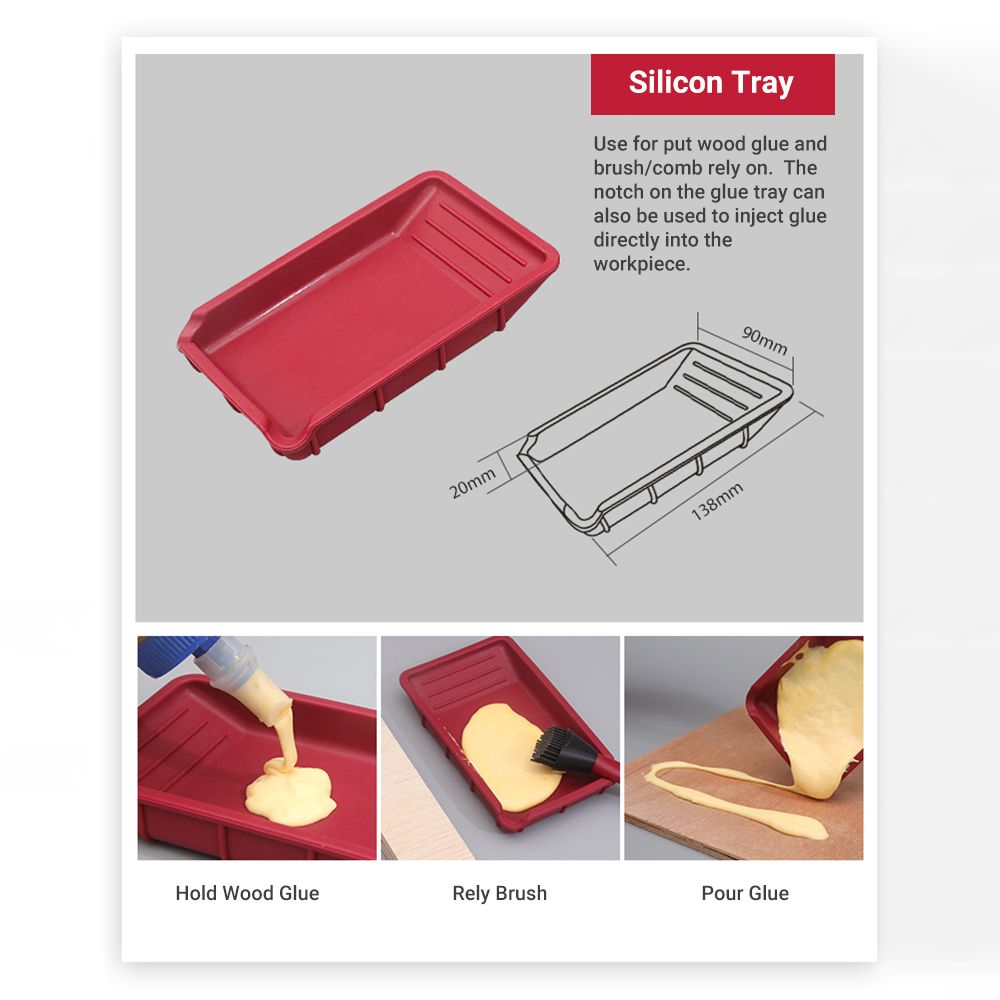 Silicon Tray

Use for put wood glue and brush/comb rely on. The notch on the glue tray can also be used to inject glue directly into the workpiece.

90mm

20mm

138mm

Hold Wood Glue

Rely Brush

Pour Glue