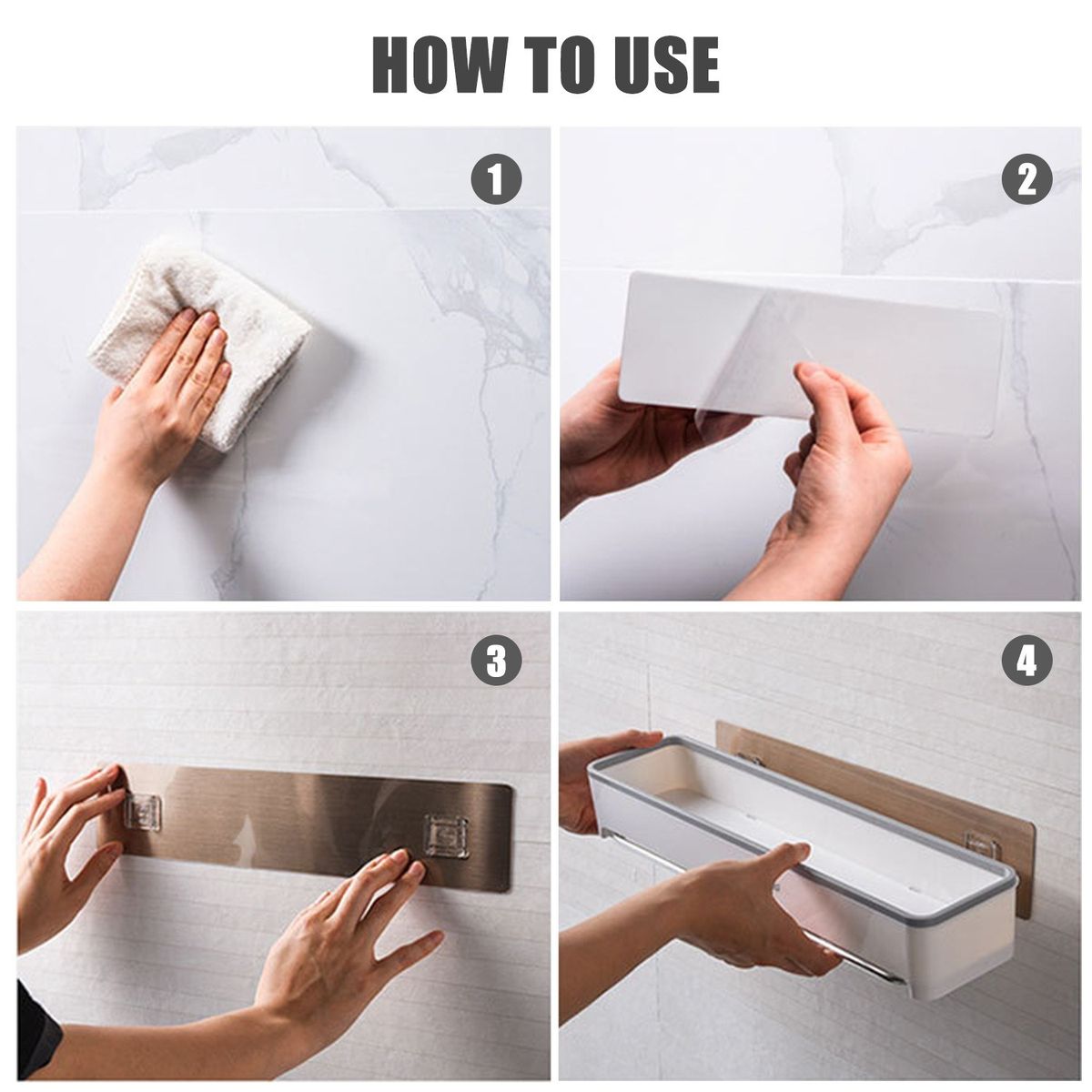 HOW TO USE

1

2

3

4