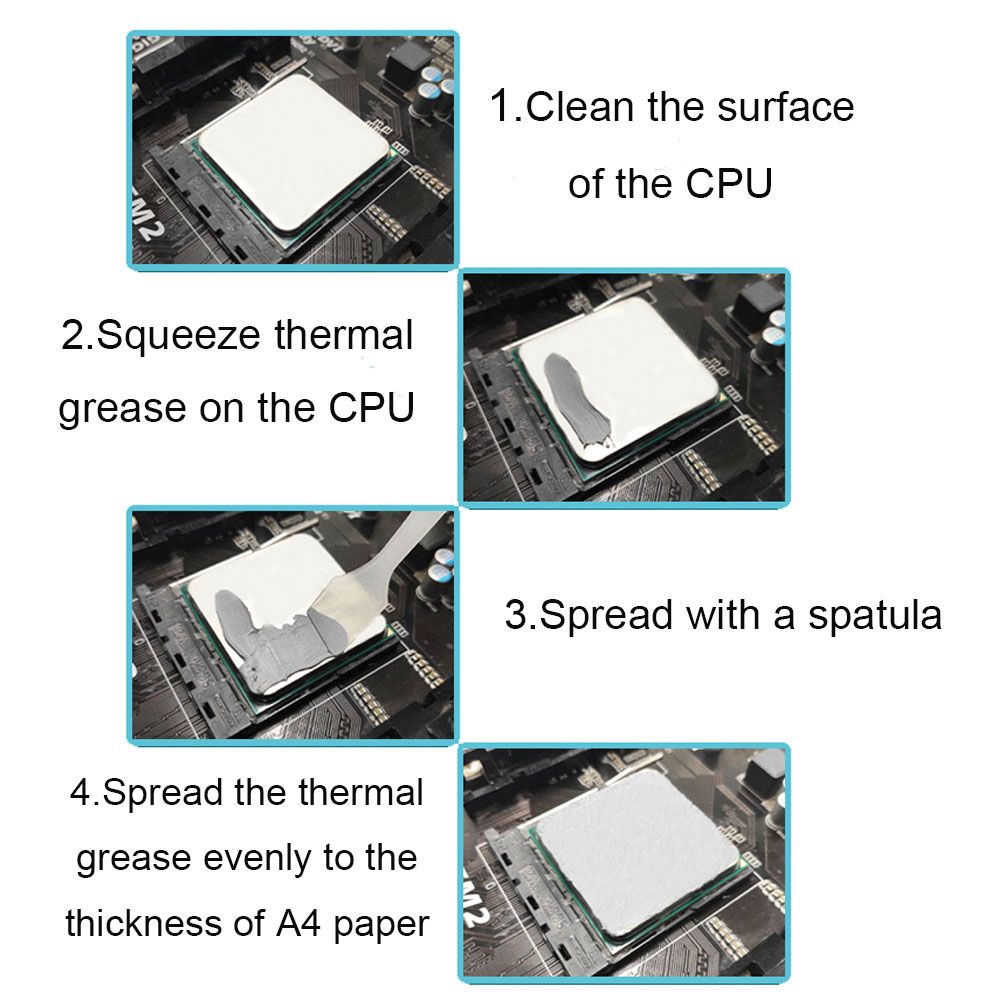 1.Clean the surface of the CPU

2.Squeeze thermal grease on the CPU

3.Spread with a spatula

4.Spread the thermal grease evenly to the thickness of A4 paper