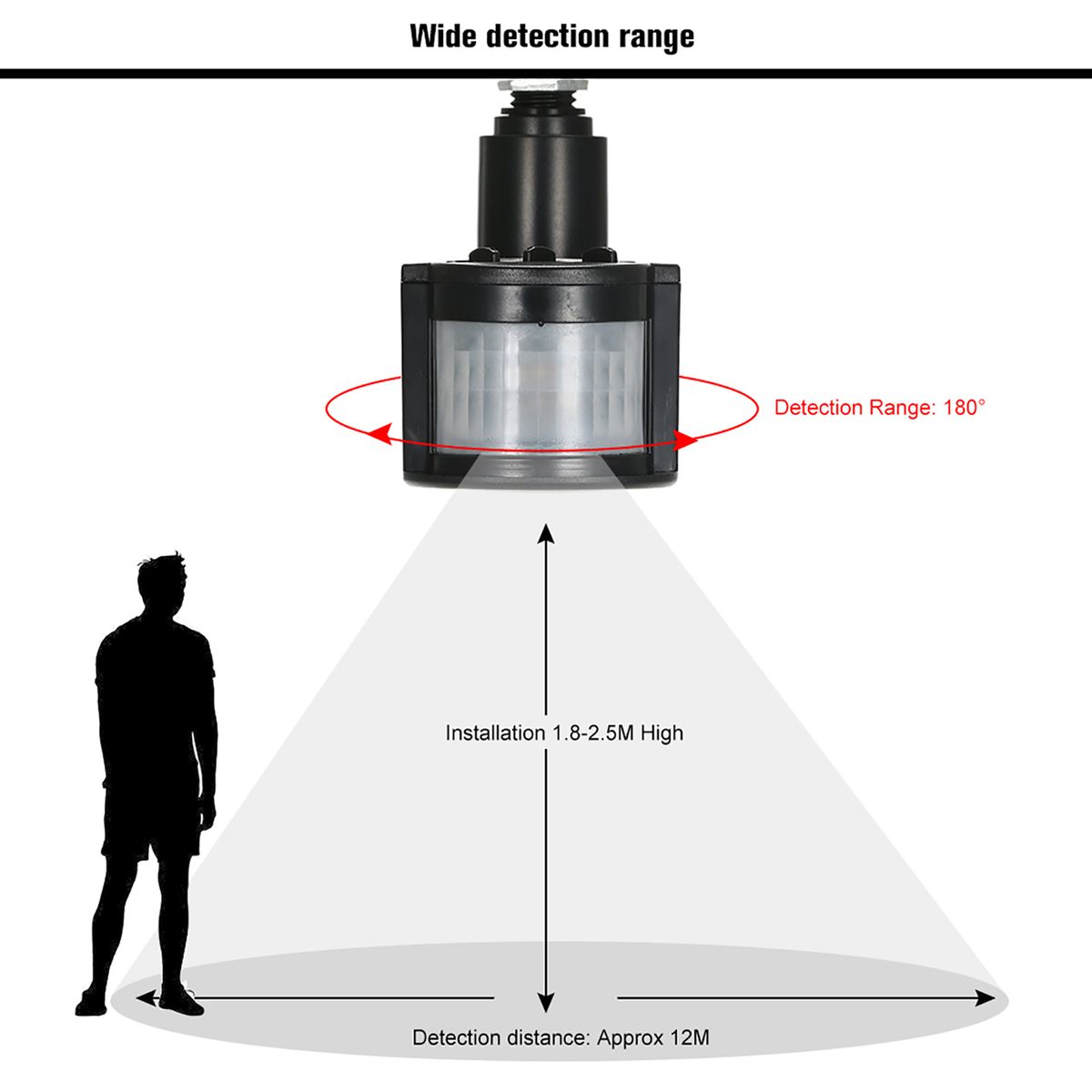 Wide detection range

Detection Range: 180°

Installation 1.8-2.5M High

Detection distance: Approx 12M