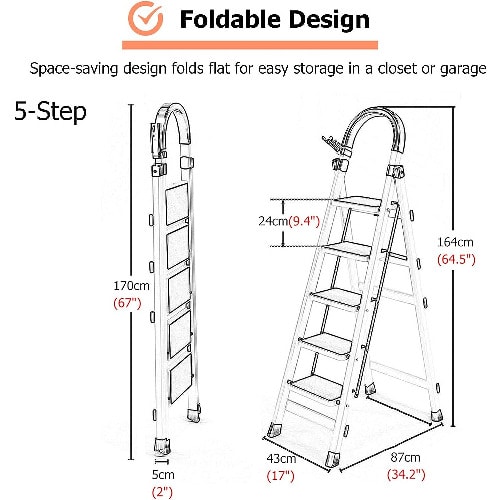 Foldable Design

Space-saving design folds flat for easy storage in a closet or garage

5-Step

170cm
(67")

5cm
(2")

24cm(9.4")

164cm
(64.5")

43cm
(17")

87cm
(34.2")