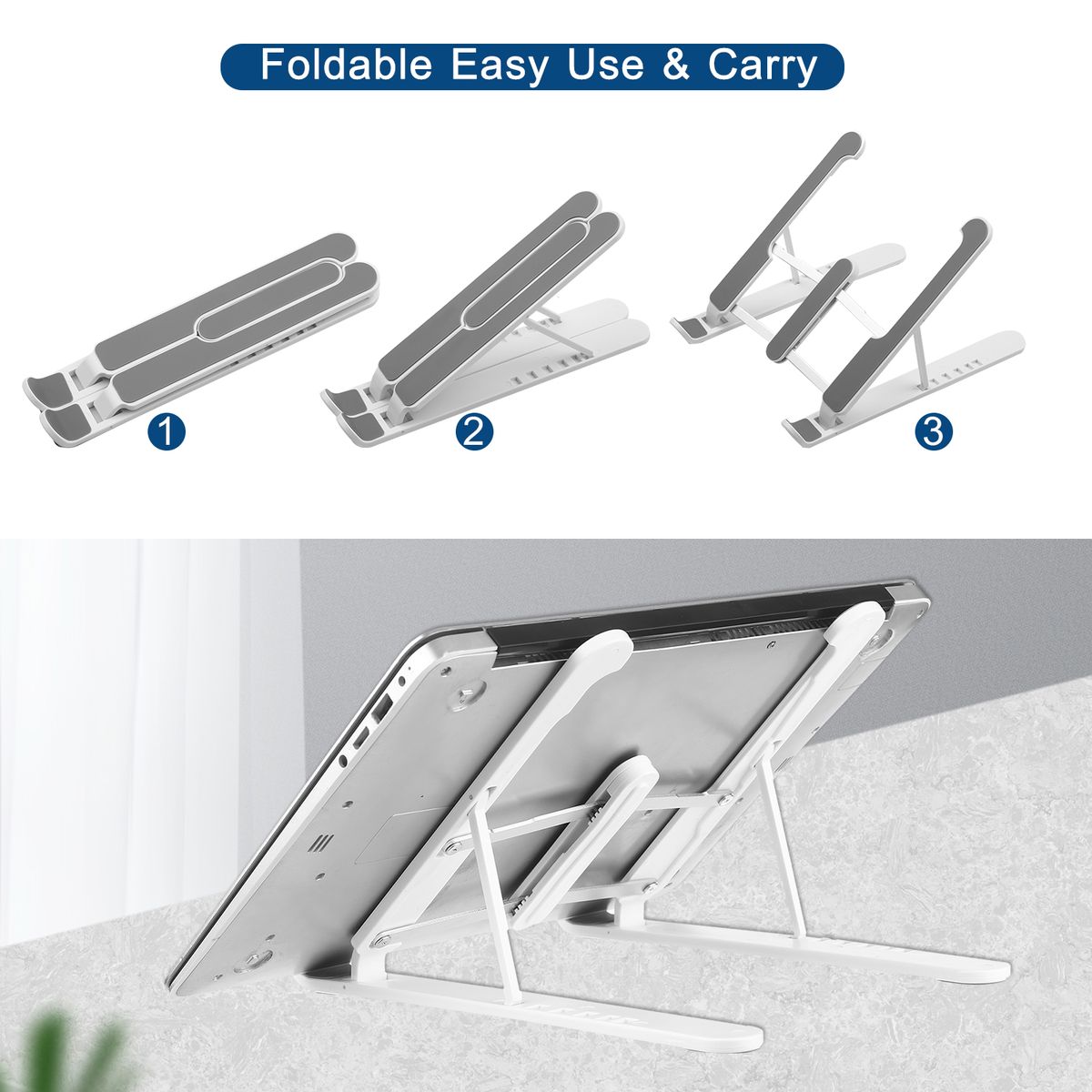 Foldable Easy Use & Carry

1

2

3